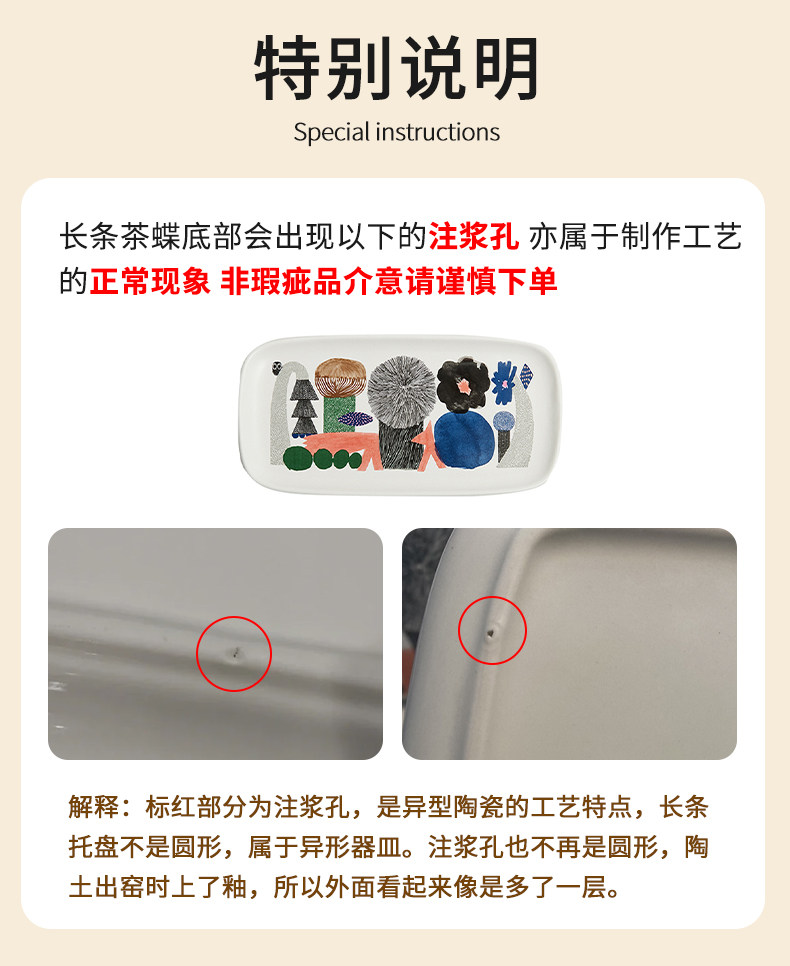 特别说明

Special instructions

长条茶蝶底部会出现以下的注浆孔 亦属于制作工艺的正常现象 非瑕疵品介意请谨慎下单

解释：标红部分为注浆孔，是异型陶瓷的工艺特点，长条托盘不是圆形，属于异形器皿。注浆孔也不再是圆形，陶土出窑时上了釉，所以外面看起来像是多了一层。