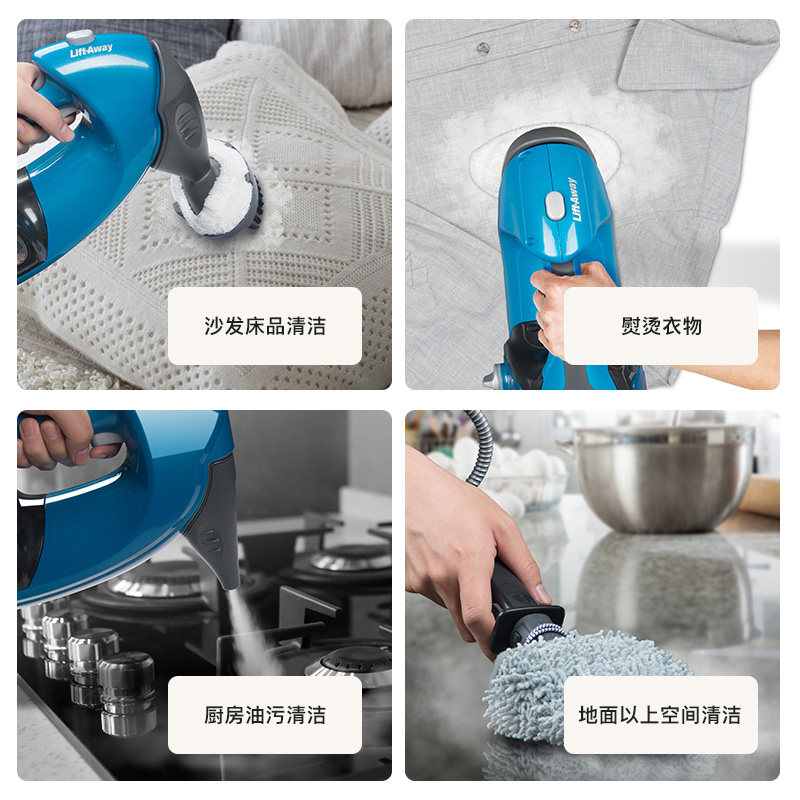 Lift-Away

沙发床品清洁

Lift-Away

熨烫衣物

厨房油污清洁

地面以上空间清洁