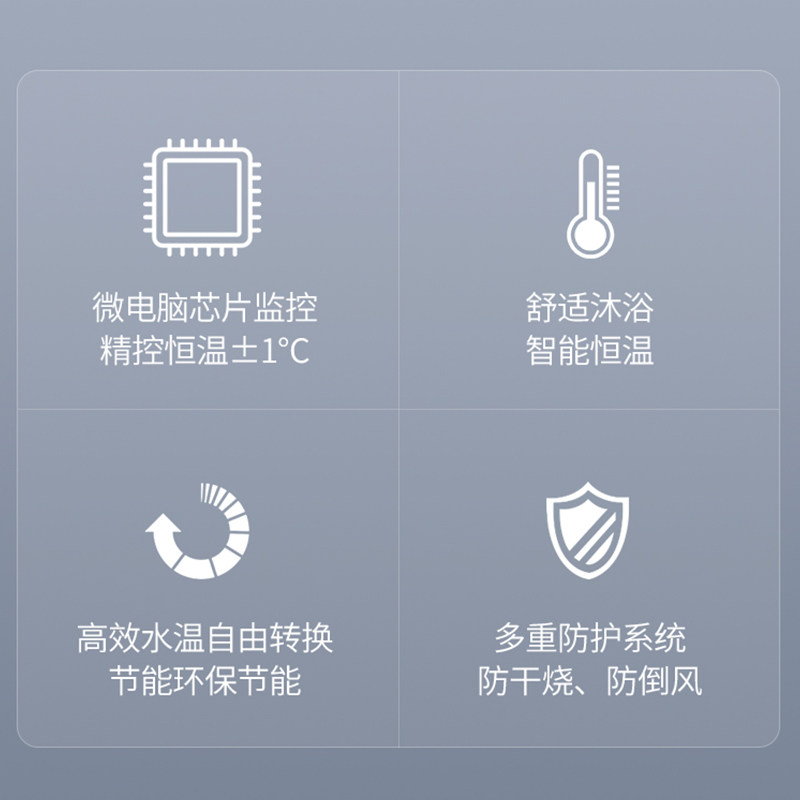 微电脑芯片监控
精控恒温±1°C

舒适沐浴
智能恒温

高效水温自由转换
节能环保节能

多重防护系统
防干烧、防倒风