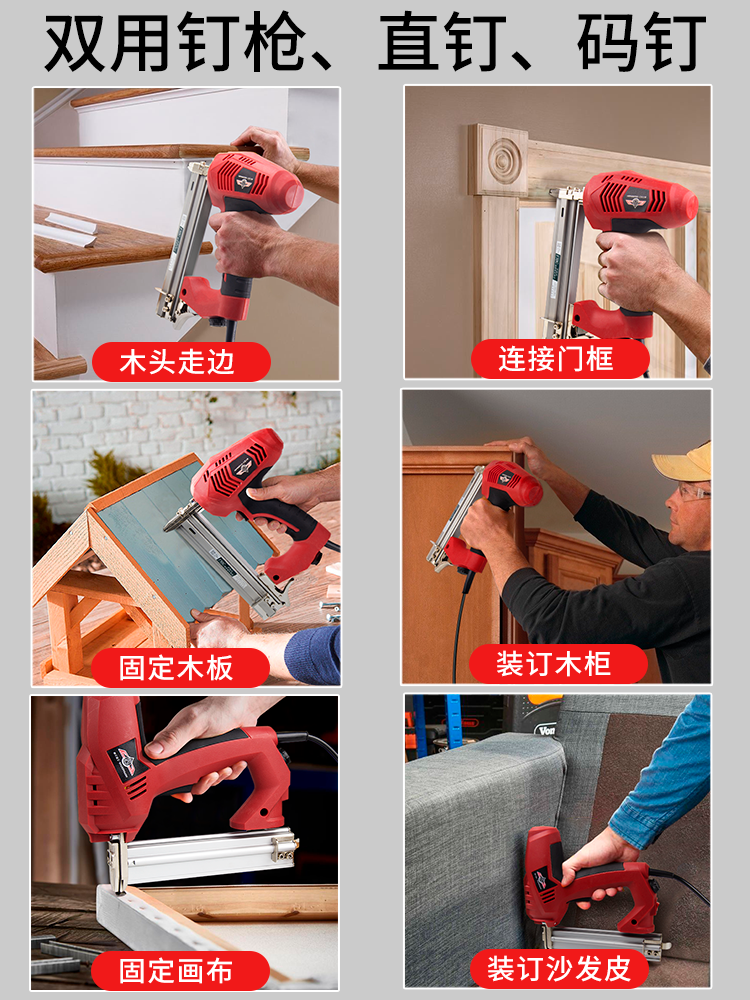 双用钉枪、直钉、码钉

木头走边

连接门框

固定木板

装订木柜

固定画布

装订沙发皮