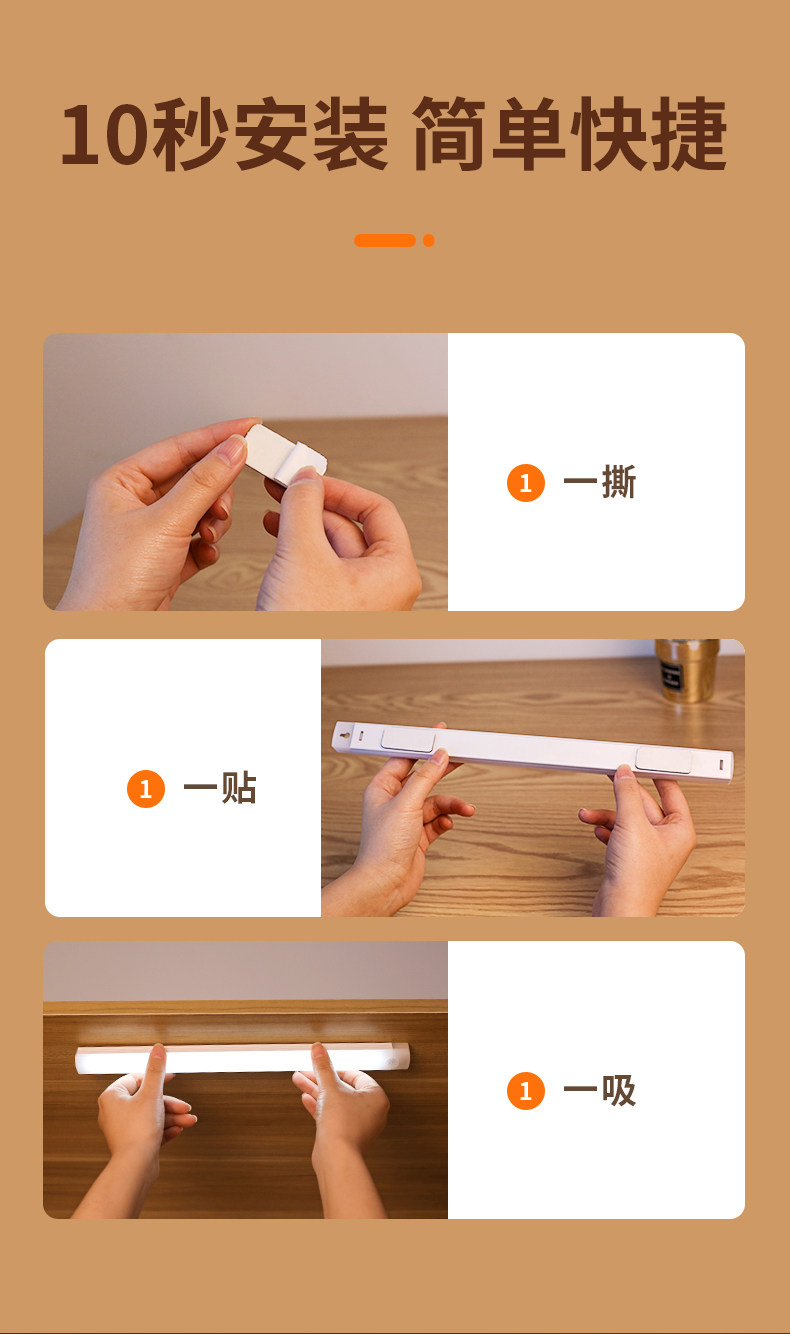 10秒安装 简单快捷

1 一撕

1 一贴

1 一吸