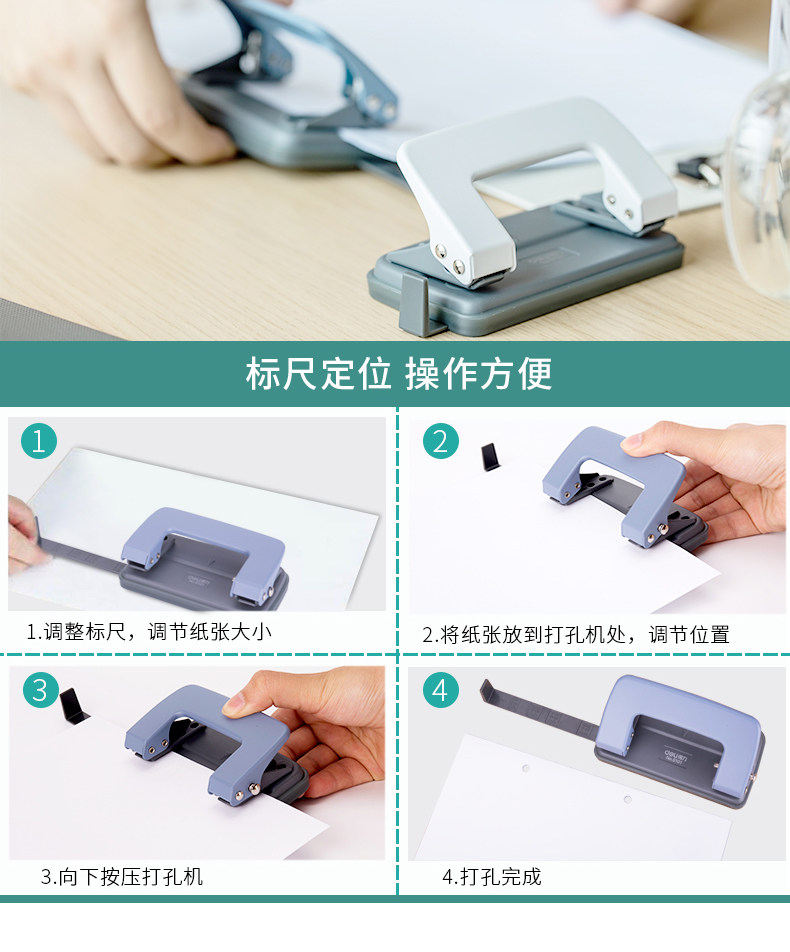 标尺定位 操作方便

1

1.调整标尺，调节纸张大小

2

2.将纸张放到打孔机处，调节位置

3

3.向下按压打孔机

4

4.打孔完成