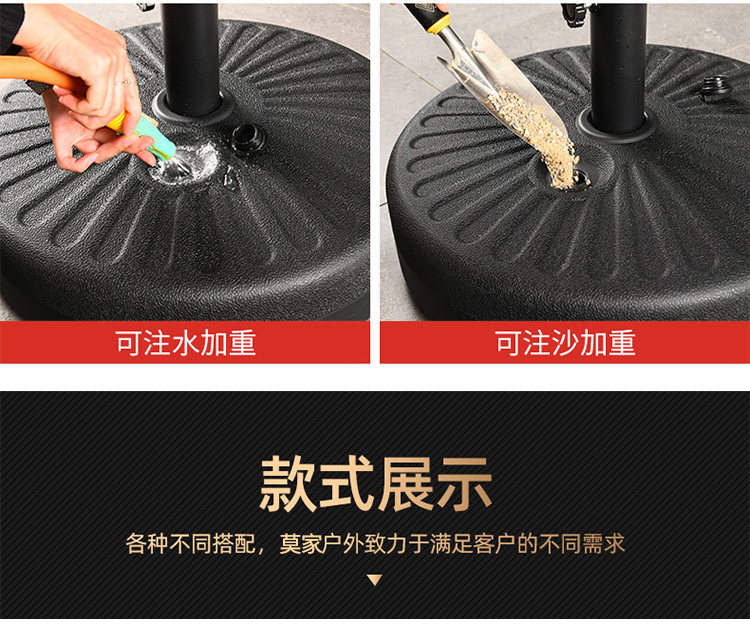 可注水加重

可注沙加重

款式展示

各种不同搭配，莫家户外致力于满足客户的不同需求