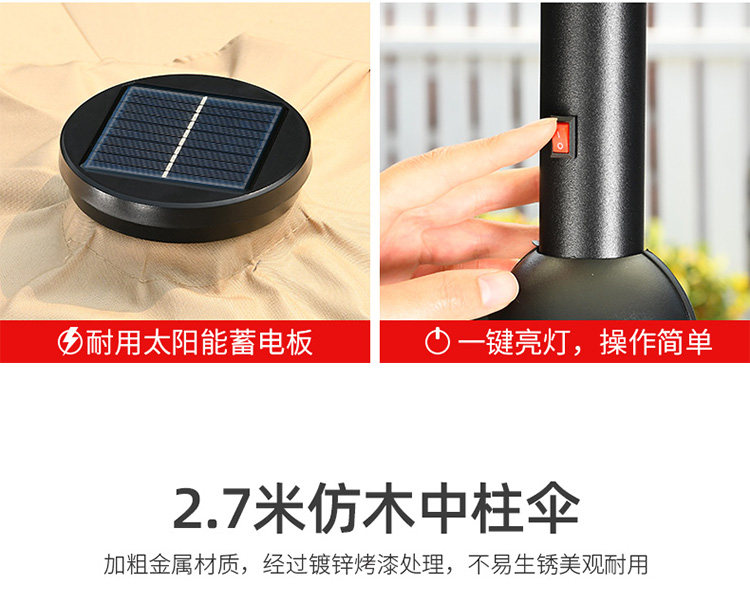 耐用太阳能蓄电板

一键亮灯，操作简单

2.7米仿木中柱伞

加粗金属材质，经过镀锌烤漆处理，不易生锈美观耐用