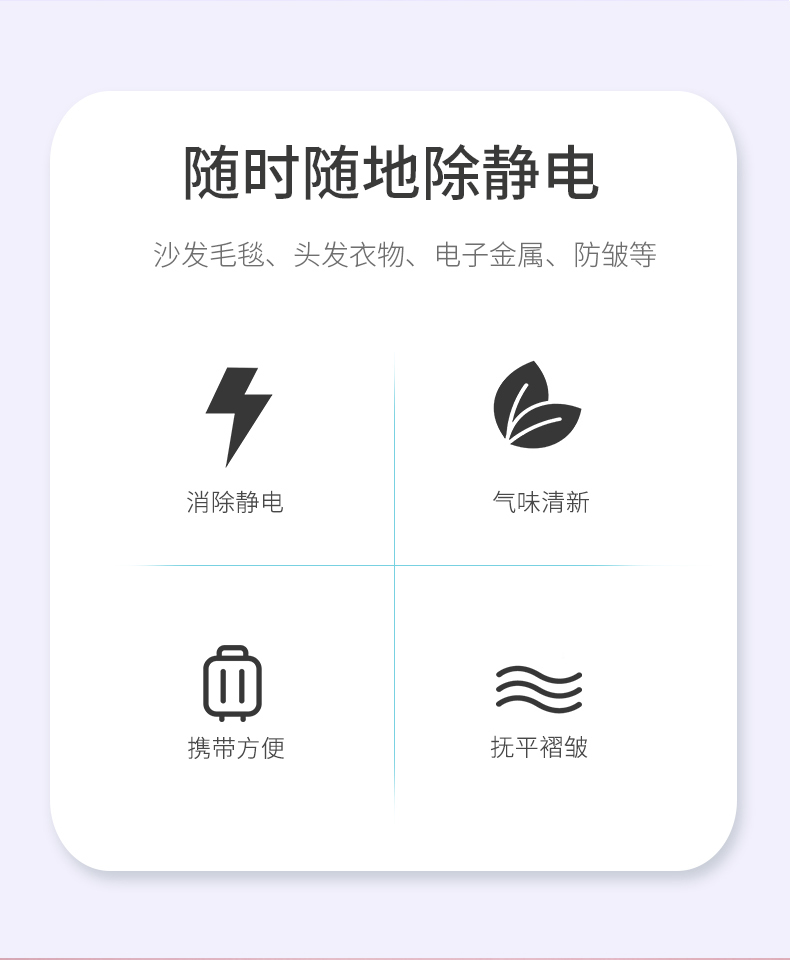 随时随地除静电

沙发毛毯、头发衣物、电子金属、防皱等

消除静电

气味清新

携带方便

抚平褶皱