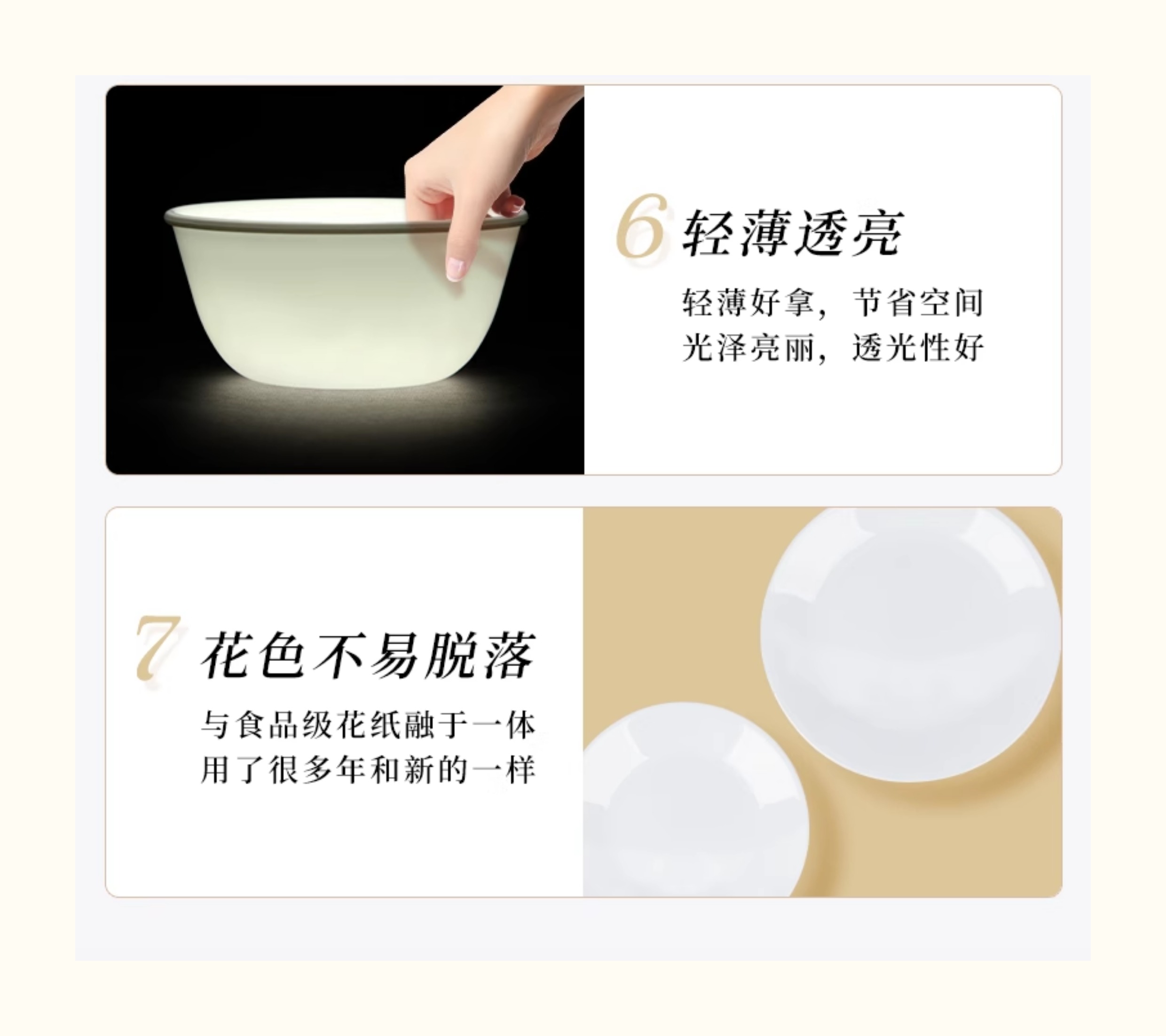 6 轻薄透亮

轻薄好拿，节省空间
光泽亮丽，透光性好

7 花色不易脱落

与食品级花纸融于一体
用了很多年和新的一样