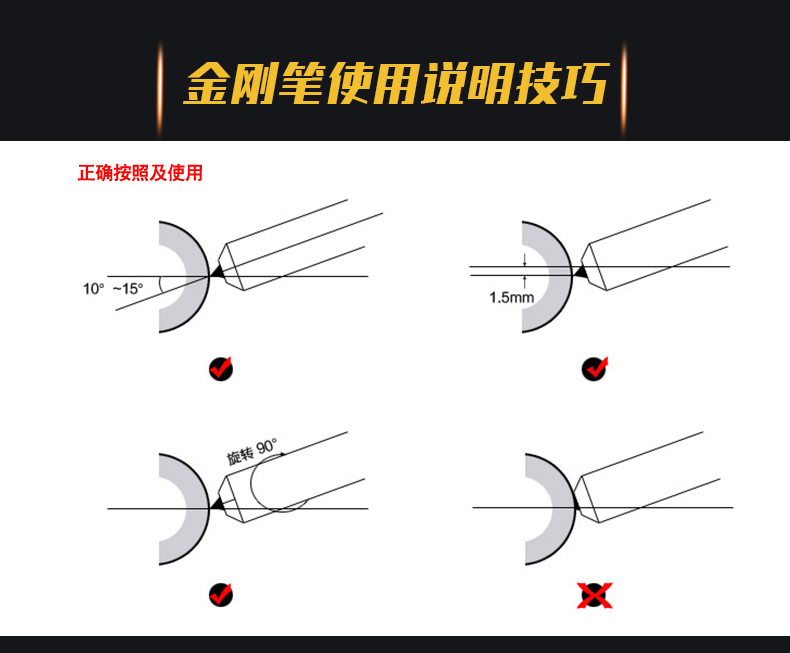 金刚笔使用说明技巧

正确按照及使用

10° ~15°

1.5mm

旋转 90°