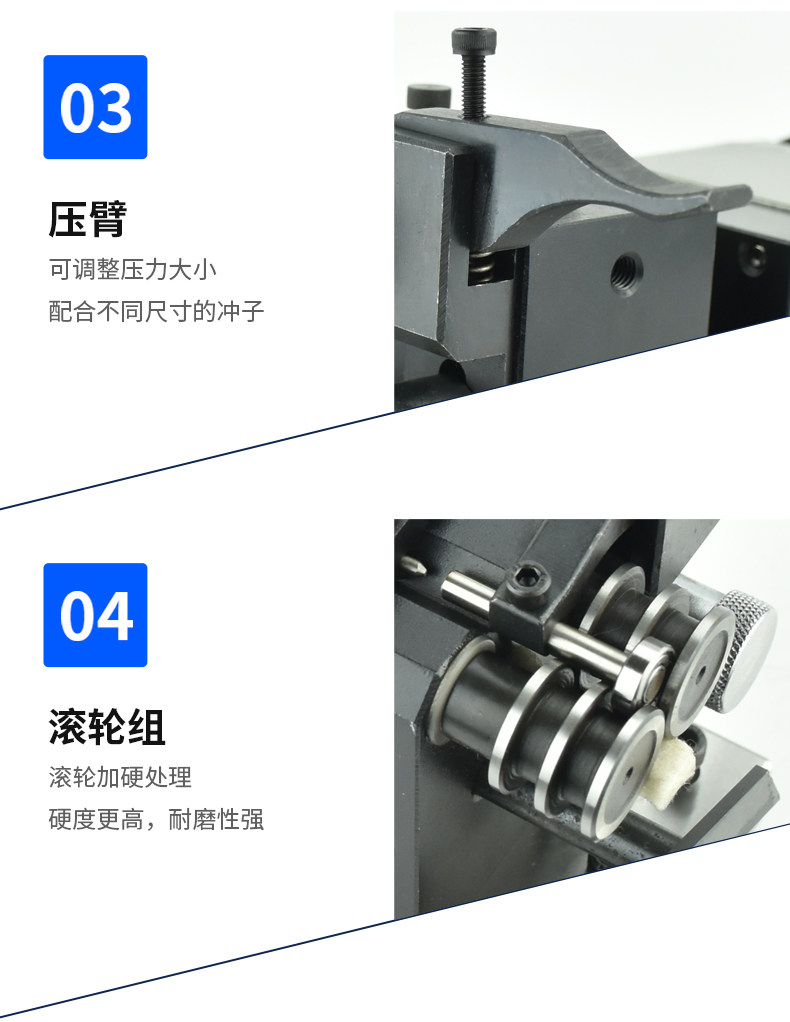 03

压臂

可调整压力大小

配合不同尺寸的冲子

04

滚轮组

滚轮加硬处理

硬度更高，耐磨性强