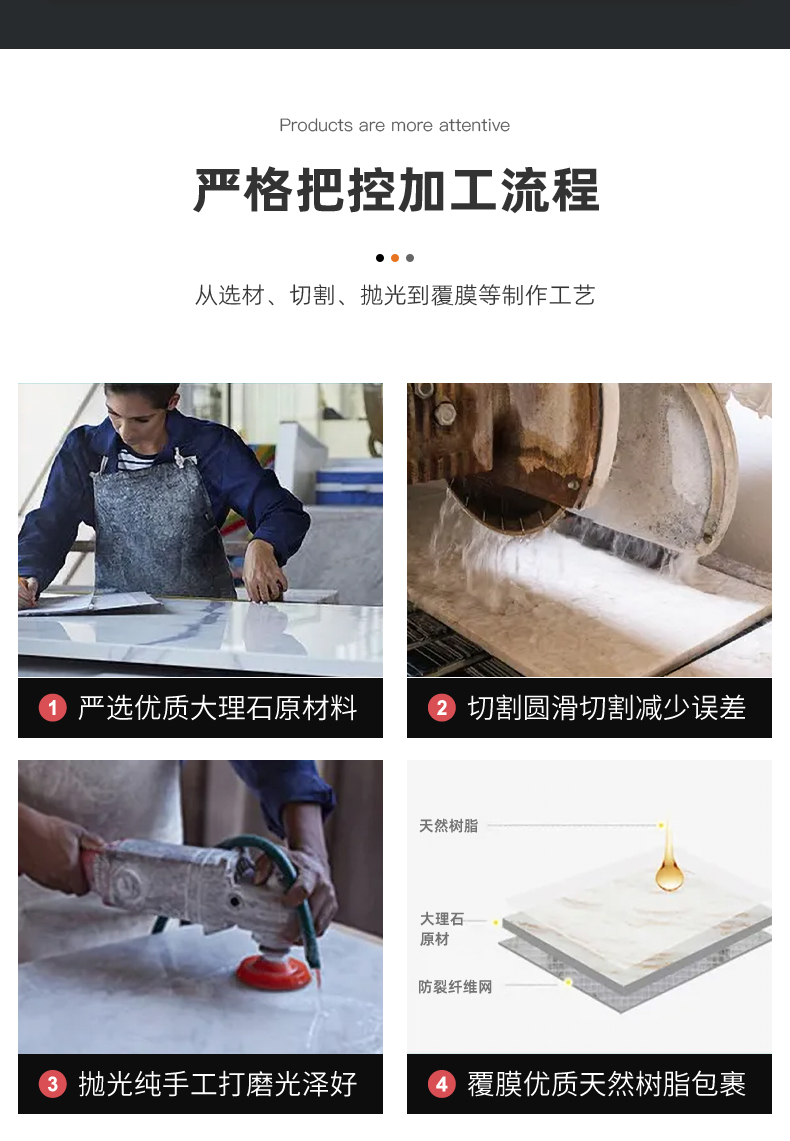 Products are more attentive

严格把控加工流程

从选材、切割、抛光到覆膜等制作工艺

1 严选优质大理石原材料

2 切割圆滑切割减少误差

3 抛光纯手工打磨光泽好

天然树脂

大理石原材

防裂纤维网

4 覆膜优质天然树脂包裹