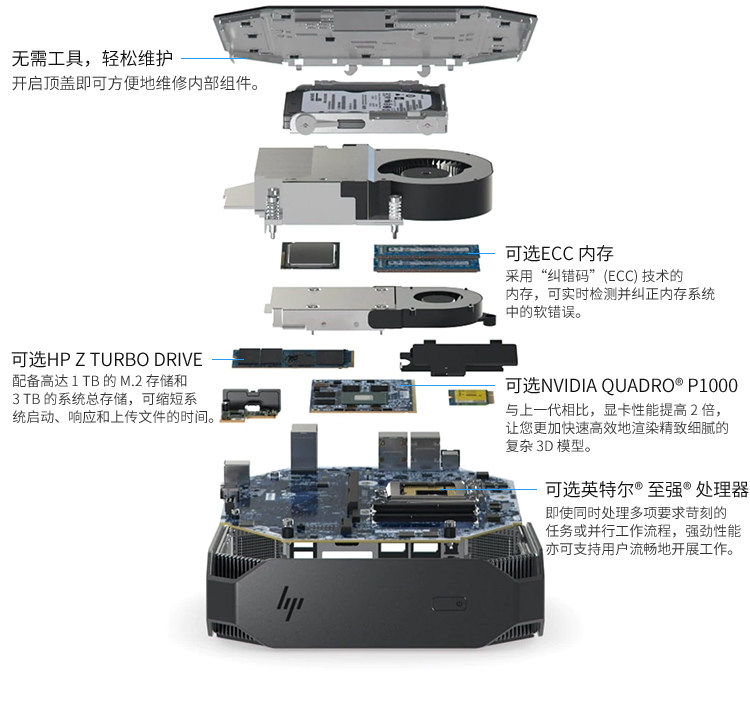 无需工具，轻松维护
开启顶盖即可方便地维修内部组件。

可选ECC 内存
采用“纠错码”(ECC) 技术的内存，可实时检测并纠正内存系统中的软错误。

可选HP Z TURBO DRIVE
配备高达 1 TB 的 M.2 存储和 3 TB 的系统总存储，可缩短系统启动、响应和上传文件的时间。

可选NVIDIA QUADRO® P1000
与上一代相比，显卡性能提高 2 倍，让您更加快速高效地渲染精致细腻的复杂 3D 模型。

可选英特尔® 至强® 处理器
即使同时处理多项要求苛刻的任务或并行工作流程，强劲性能亦可支持用户流畅地开展工作。

hp