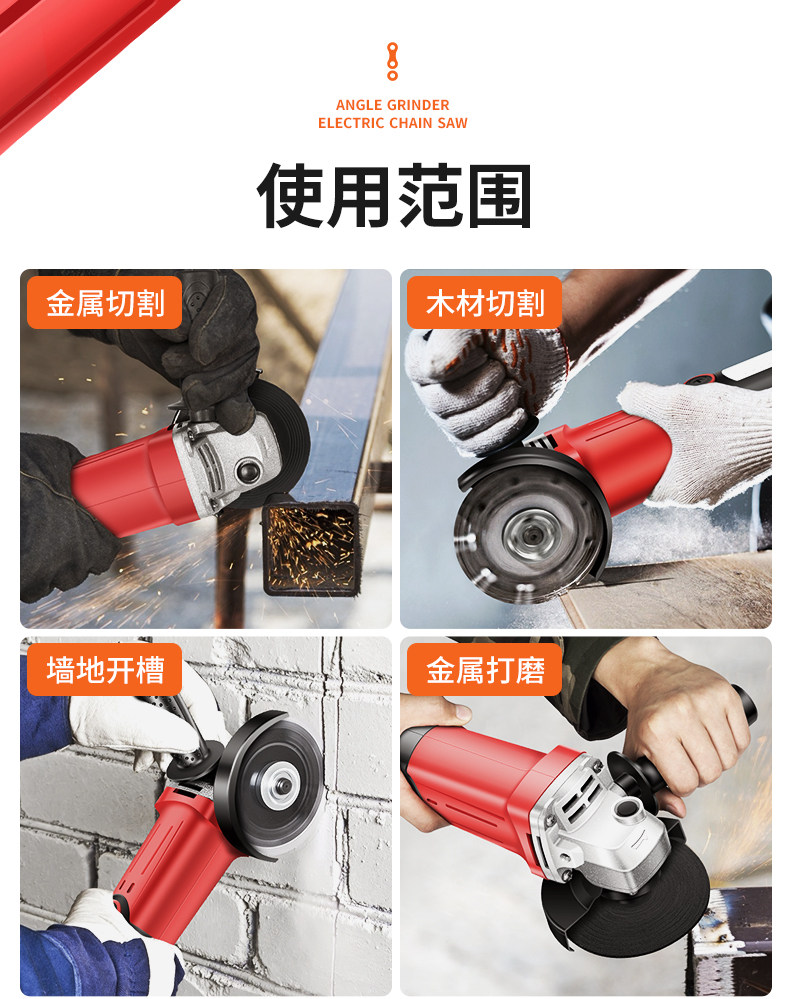 ANGLE GRINDER
ELECTRIC CHAIN SAW

使用范围

金属切割

木材切割

墙地开槽

金属打磨