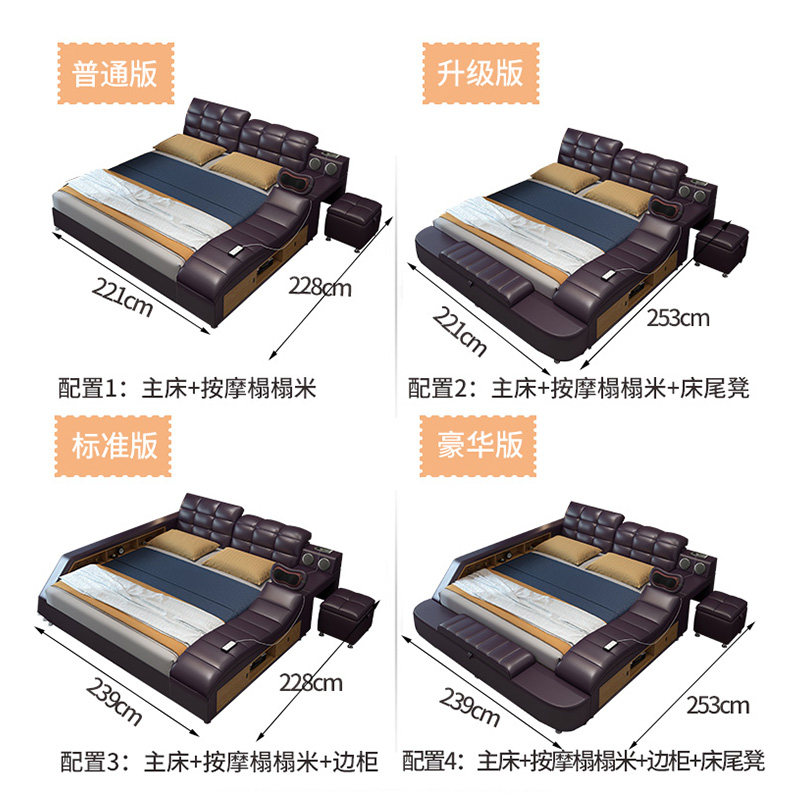 普通版

221cm

228cm

配置1：主床+按摩榻榻米

升级版

221cm

253cm

配置2：主床+按摩榻榻米+床尾凳

标准版

239cm

228cm

配置3：主床+按摩榻榻米+边柜

豪华版

239cm

253cm

配置4：主床+按摩榻榻米+边柜+床尾凳