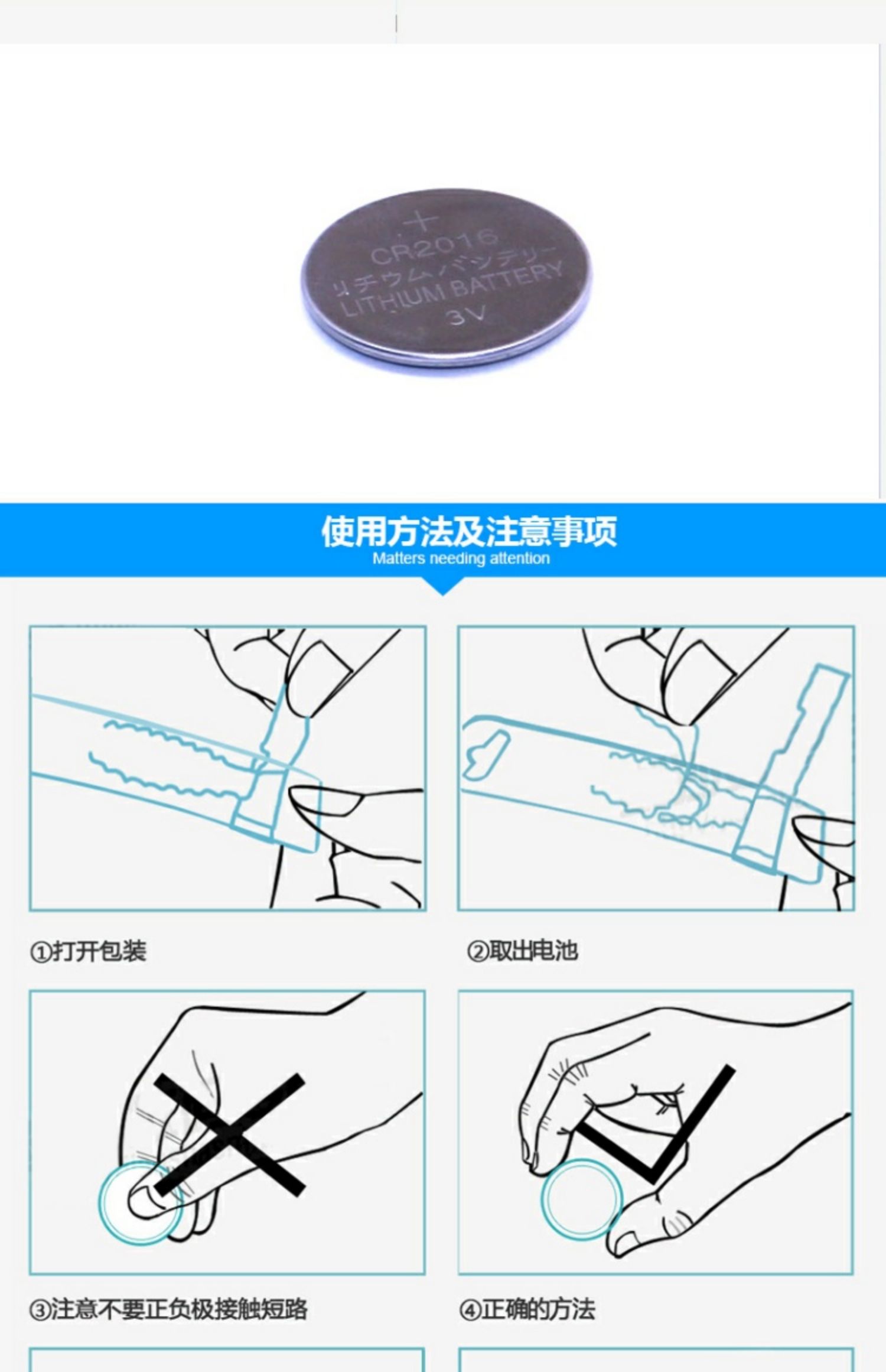 +
CR2016
リチウムバッテリー
LITHIUM BATTERY
3V

使用方法及注意事项
Matters needing attention

①打开包装

②取出电池

③注意不要正负极接触短路

④正确的方法