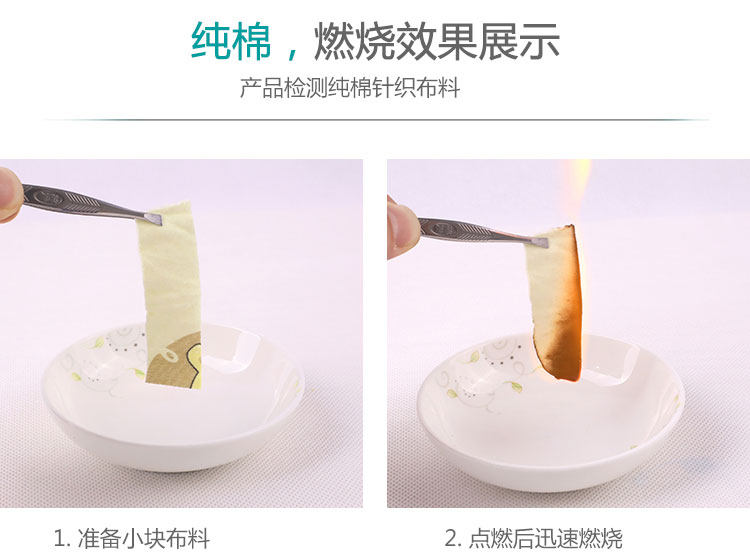 纯棉，燃烧效果展示

产品检测纯棉针织布料

1. 准备小块布料

2. 点燃后迅速燃烧