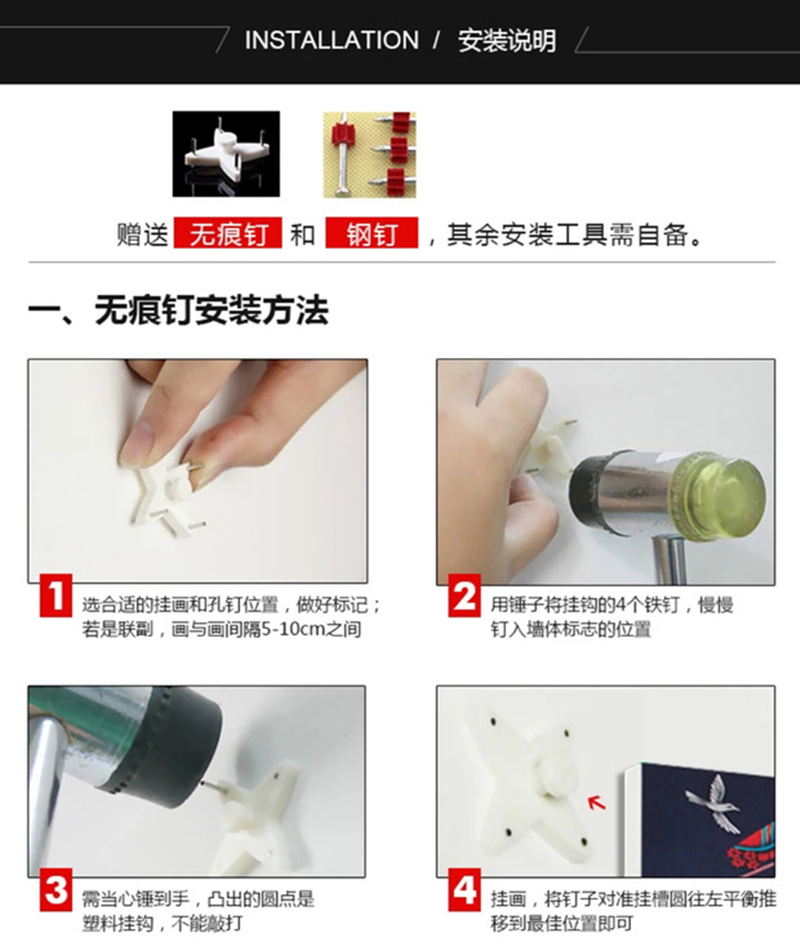 INSTALLATION / 安装说明

赠送 无痕钉 和 钢钉 ，其余安装工具需自备。

一、无痕钉安装方法

1 选合适的挂画和孔钉位置，做好标记；若是联副，画与画间隔5-10cm之间

2 用锤子将挂钩的4个铁钉，慢慢钉入墙体标志的位置

3 需当心锤到手，凸出的圆点是塑料挂钩，不能敲打

4 挂画，将钉子对准挂槽圆往左平衡推移到最佳位置即可