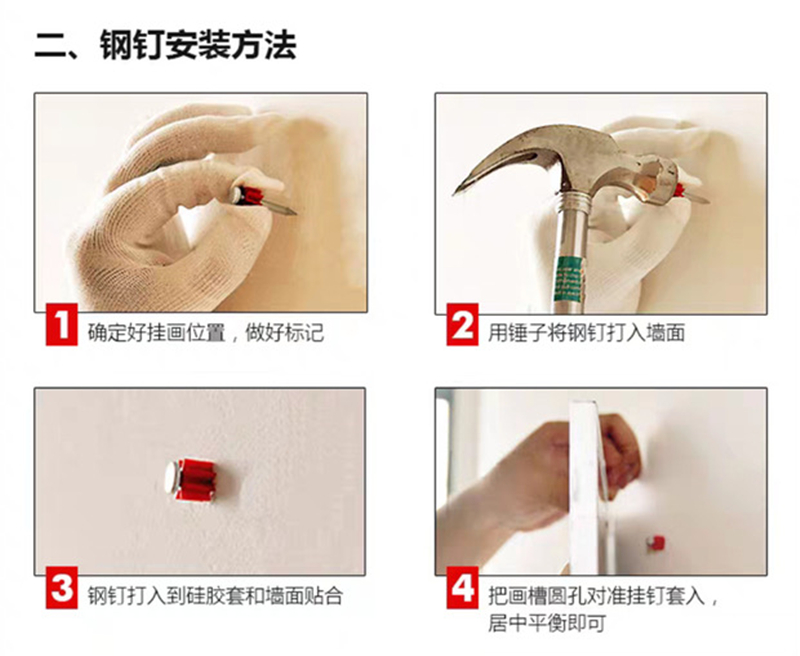 二、钢钉安装方法

1 确定好挂画位置，做好标记

2 用锤子将钢钉打入墙面

3 钢钉打入到硅胶套和墙面贴合

4 把画槽圆孔对准挂钉套入，居中平衡即可