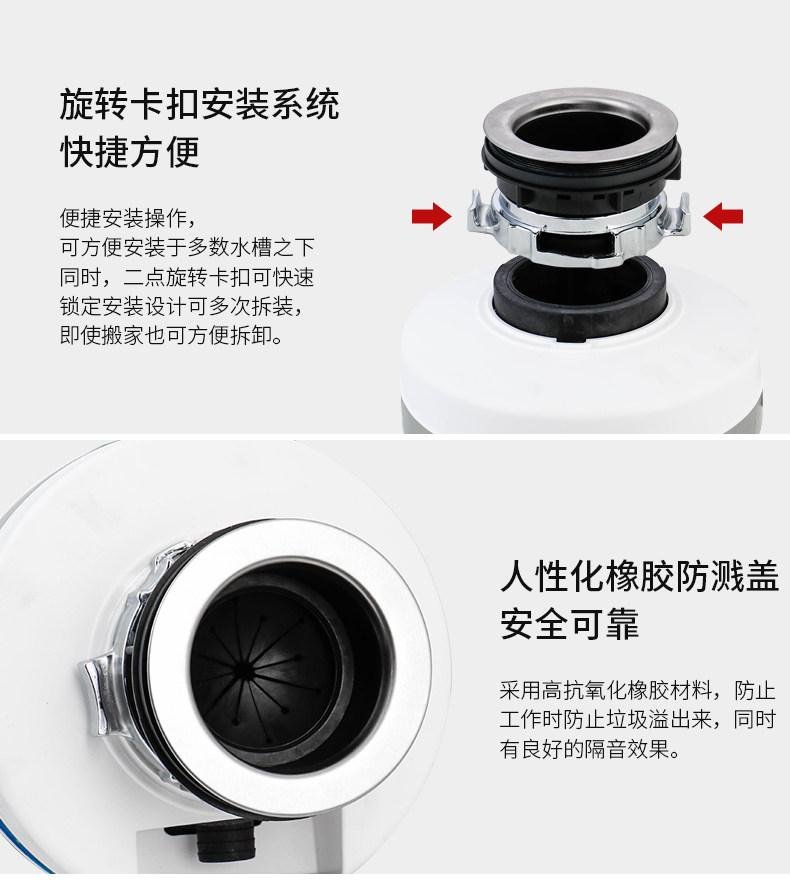 旋转卡扣安装系统
快捷方便

便捷安装操作，
可方便安装于多数水槽之下
同时，二点旋转卡扣可快速
锁定安装设计可多次拆装，
即使搬家也可方便拆卸。

人性化橡胶防溅盖
安全可靠

采用高抗氧化橡胶材料，防止
工作时防止垃圾溢出来，同时
有良好的隔音效果。