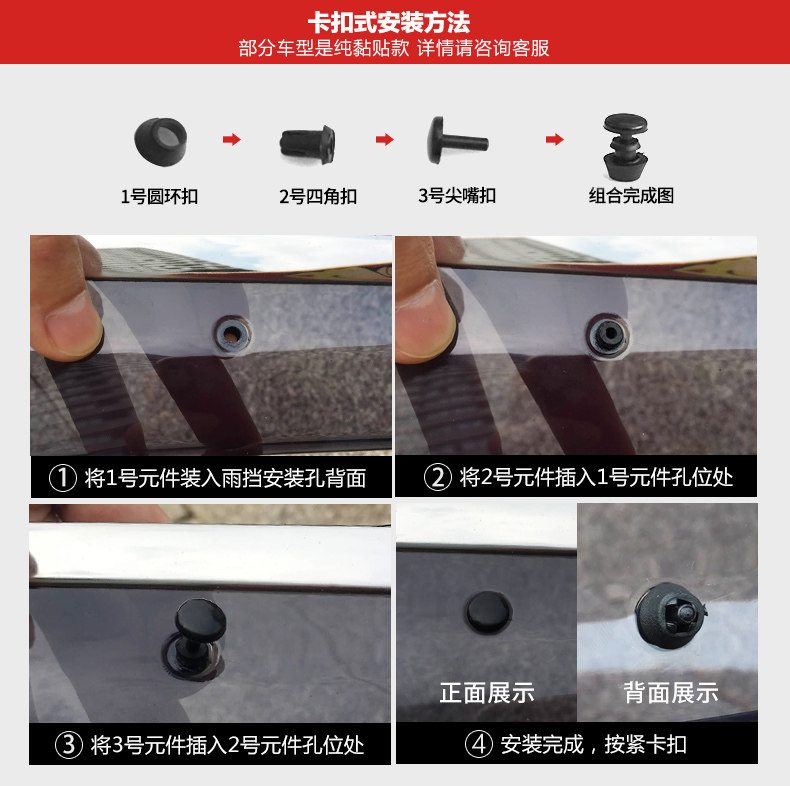 卡扣式安装方法
部分车型是纯黏贴款 详情请咨询客服

1号圆环扣
2号四角扣
3号尖嘴扣
组合完成图

① 将1号元件装入雨挡安装孔背面

② 将2号元件插入1号元件孔位处

③ 将3号元件插入2号元件孔位处

正面展示
背面展示
④ 安装完成，按紧卡扣