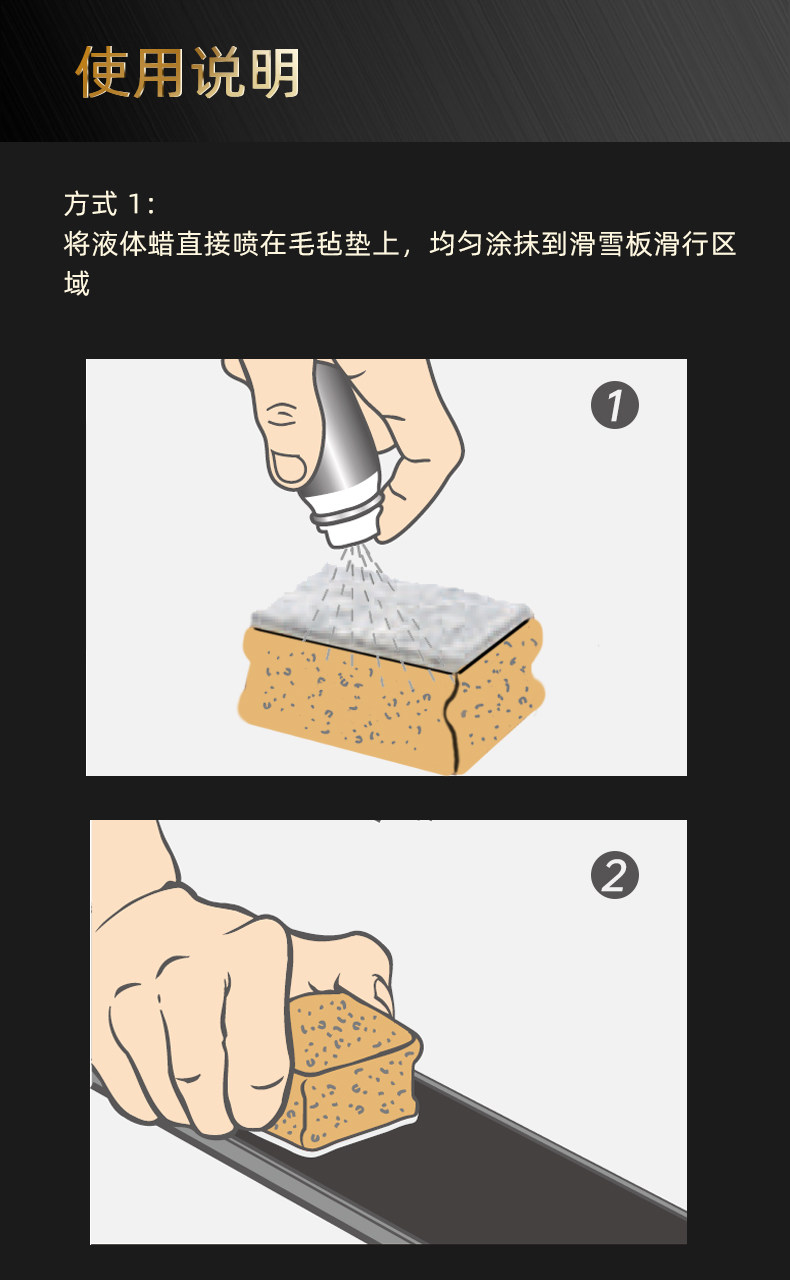 使用说明

方式 1：
将液体蜡直接喷在毛毡垫上，均匀涂抹到滑雪板滑行区域

1

2