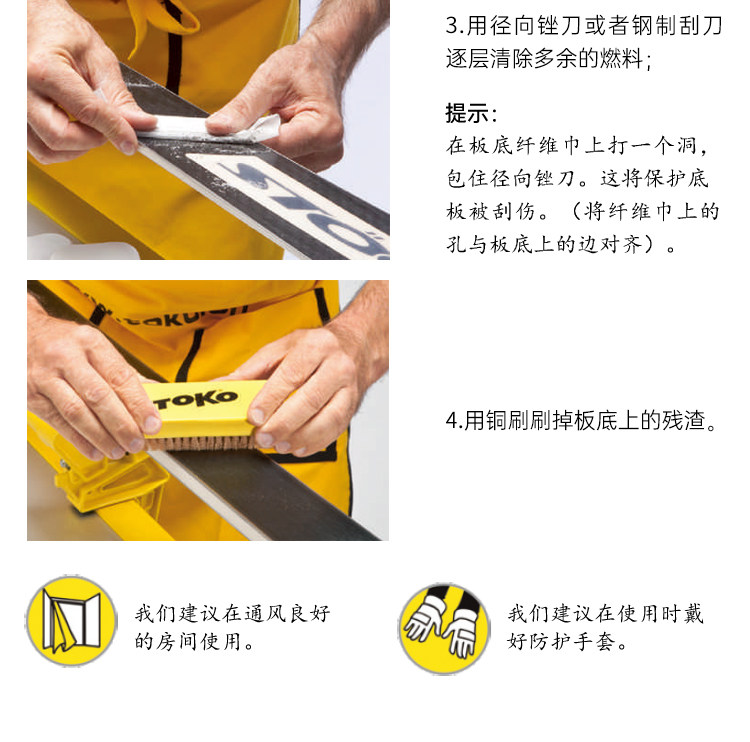 3.用径向锉刀或者钢制刮刀逐层清除多余的燃料；

提示：
在板底纤维巾上打一个洞，包住径向锉刀。这将保护底板被刮伤。（将纤维巾上的孔与板底上的边对齐）。

TOKO

4.用铜刷刷掉板底上的残渣。

我们建议在通风良好的房间使用。

我们建议在使用时戴好防护手套。