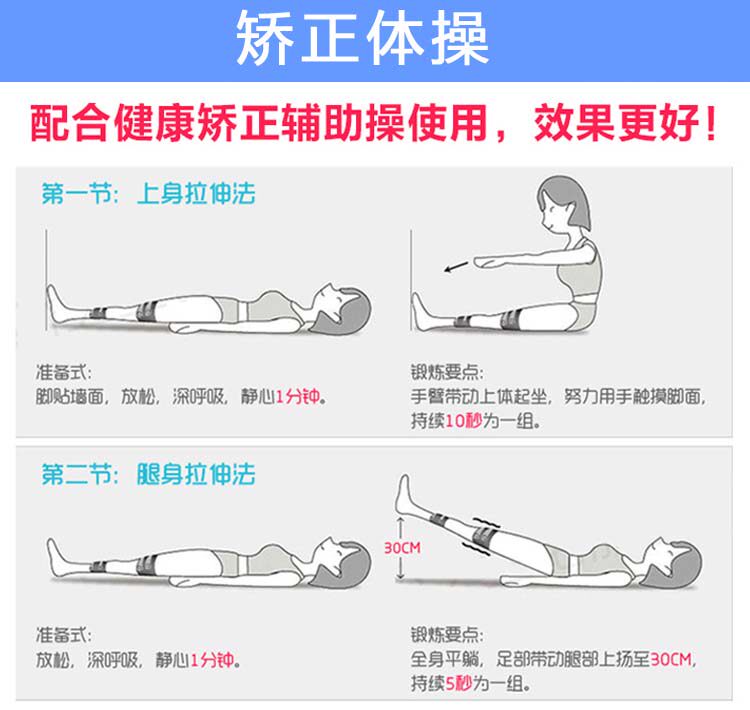 矫正体操

配合健康矫正辅助操使用，效果更好！

第一节：上身拉伸法

准备式：
脚贴墙面，放松，深呼吸，静心1分钟。

锻炼要点：
手臂带动上体起坐，努力用手触摸脚面，持续10秒为一组。

第二节：腿身拉伸法

30CM

准备式：
放松，深呼吸，静心1分钟。

锻炼要点：
全身平躺，足部带动腿部上扬至30CM，持续5秒为一组。