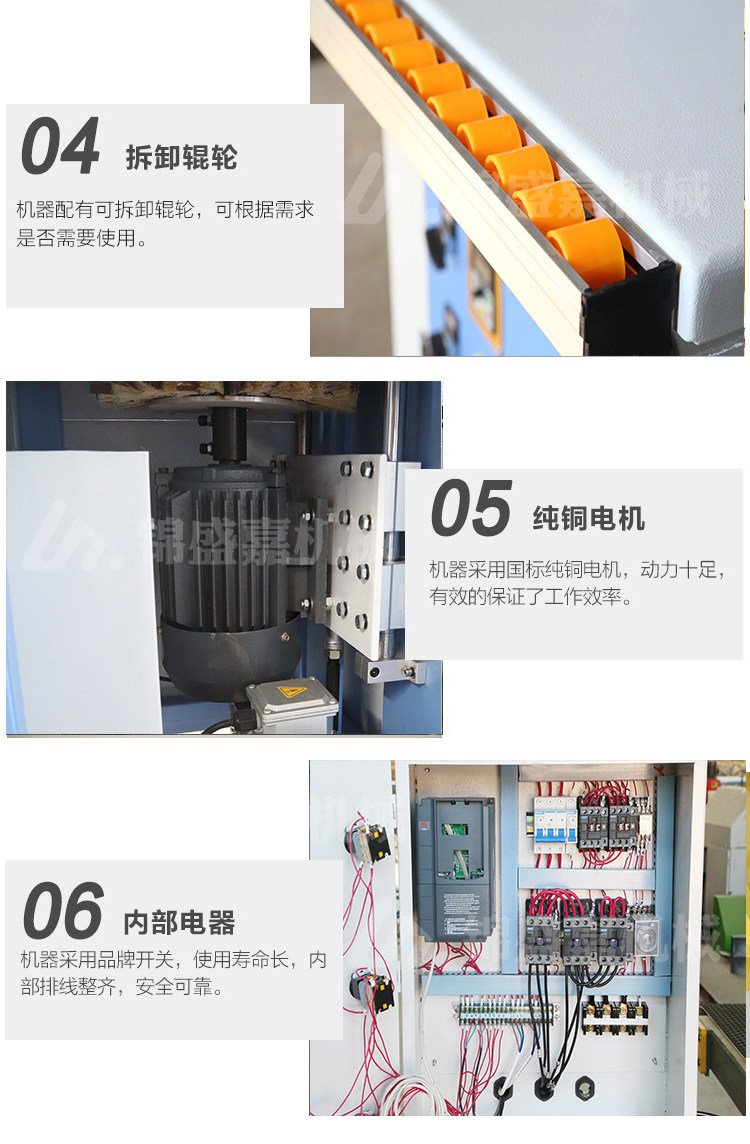 04 拆卸辊轮

机器配有可拆卸辊轮，可根据需求是否需要使用。

锦盛嘉机械

05 纯铜电机

机器采用国标纯铜电机，动力十足，有效的保证了工作效率。

锦盛嘉机械

06 内部电器

机器采用品牌开关，使用寿命长，内部排线整齐，安全可靠。

锦盛嘉机械