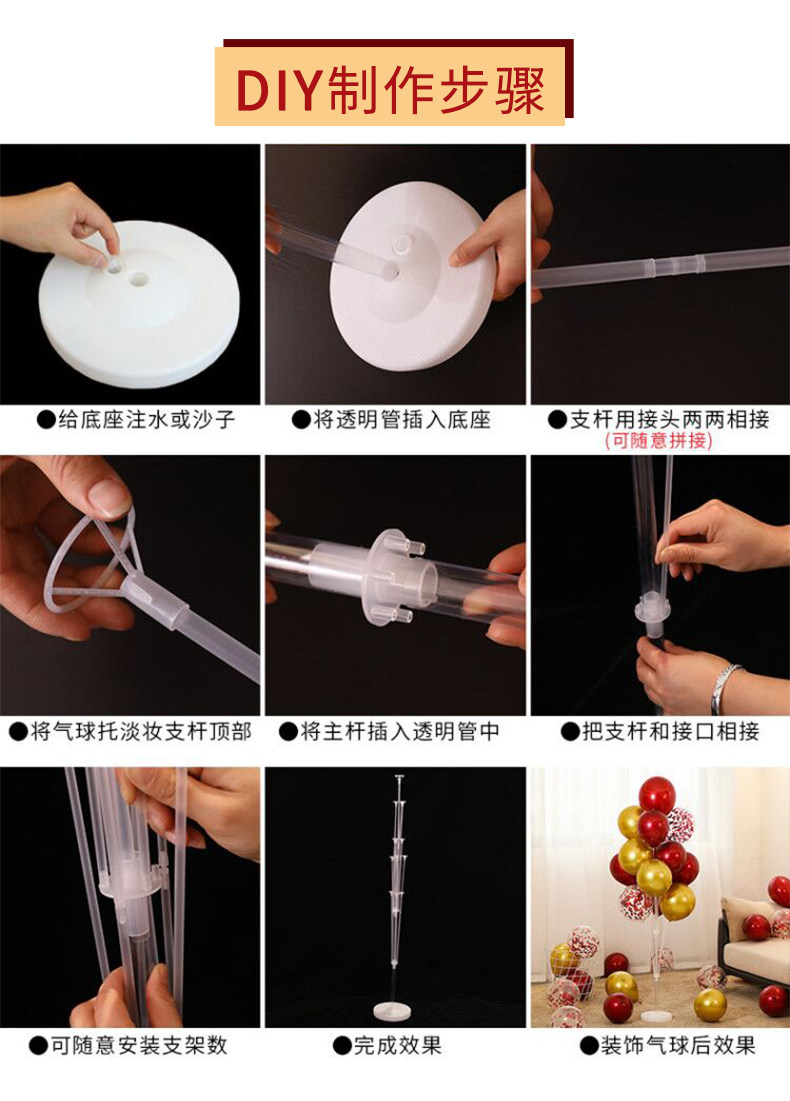 DIY制作步骤

●给底座注水或沙子

●将透明管插入底座

●支杆用接头两两相接
(可随意拼接)

●将气球托淡妆支杆顶部

●将主杆插入透明管中

●把支杆和接口相接

●可随意安装支架数

●完成效果

●装饰气球后效果