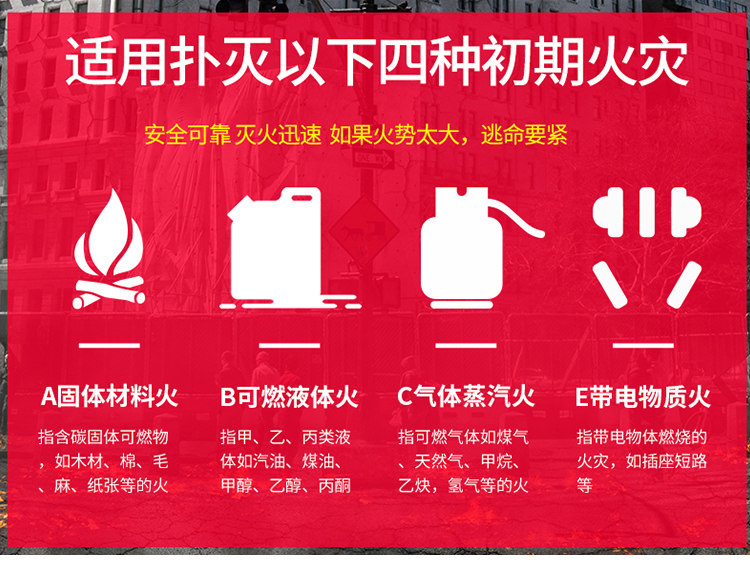 适用扑灭以下四种初期火灾

安全可靠 灭火迅速 如果火势太大，逃命要紧

A固体材料火

指含碳固体可燃物，如木材、棉、毛、麻、纸张等的火

B可燃液体火

指甲、乙、丙类液体如汽油、煤油、甲醇、乙醇、丙酮

C气体蒸汽火

指可燃气体如煤气、天然气、甲烷、乙炔，氢气等的火

E带电物质火

指带电物体燃烧的火灾，如插座短路等