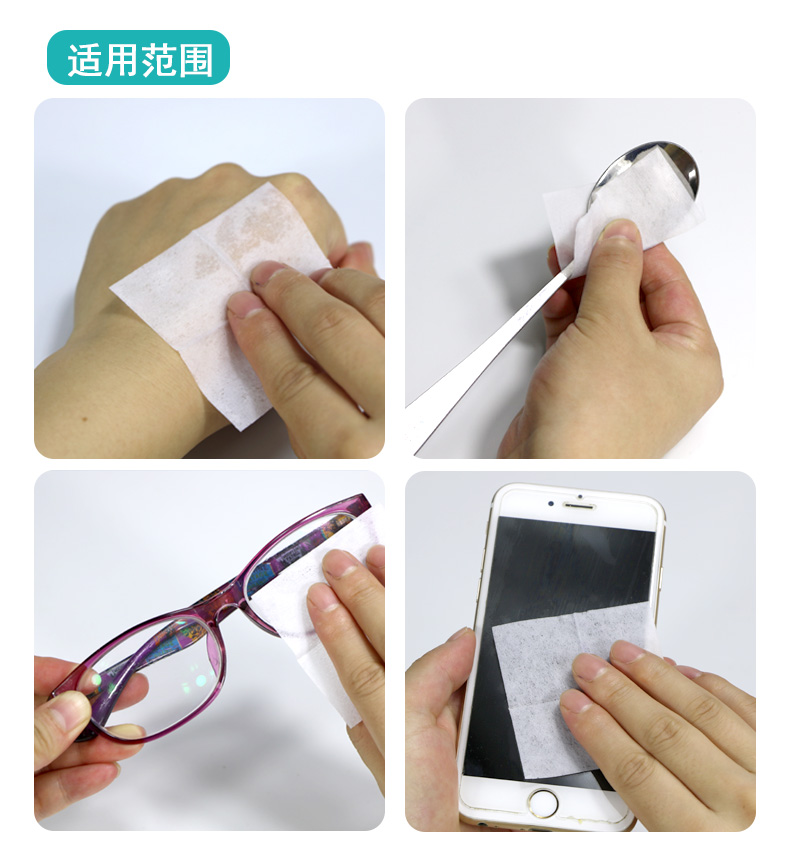 适用范围