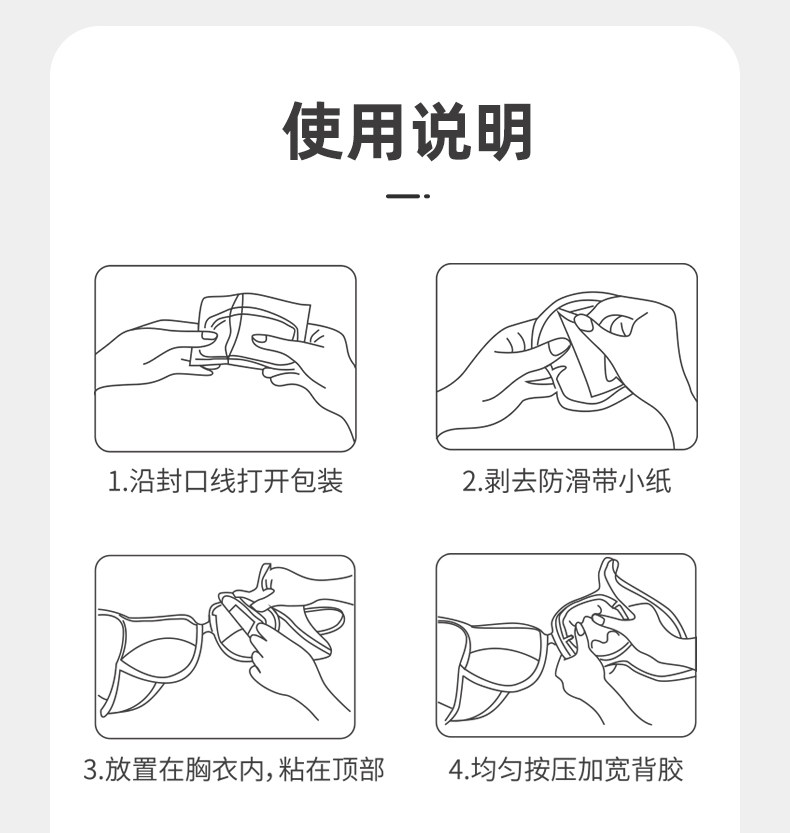 使用说明

1.沿封口线打开包装

2.剥去防滑带小纸

3.放置在胸衣内，粘在顶部

4.均匀按压加宽背胶