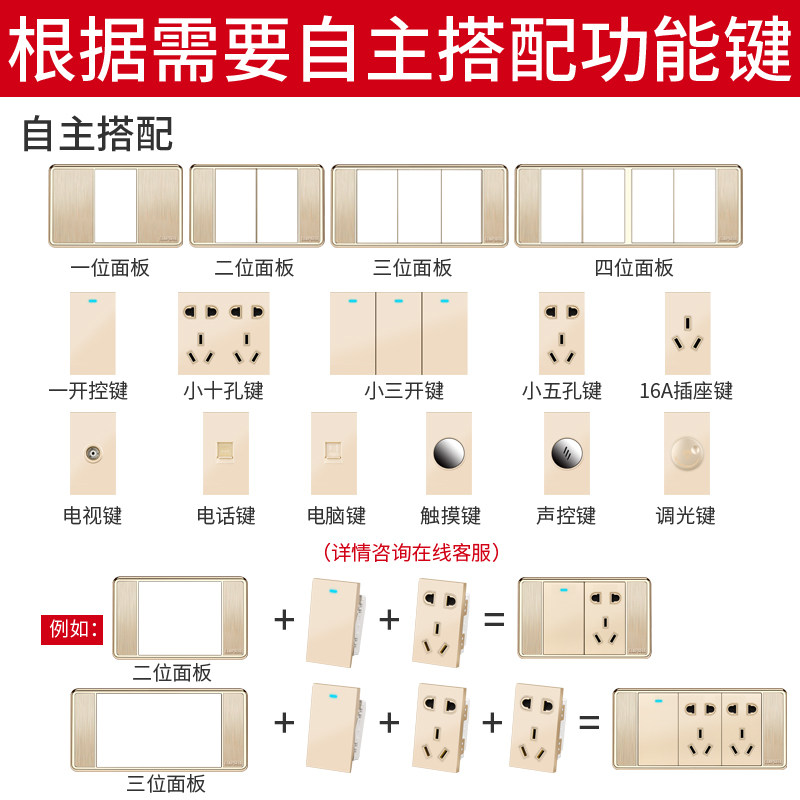 根据需要自主搭配功能键

自主搭配

一位面板

二位面板

三位面板

四位面板

一开控键

小十孔键

小三开键

小五孔键

16A插座键

电视键

电话键

电脑键

触摸键

声控键

调光键

（详情咨询在线客服）

例如：

二位面板

+ + =

三位面板

+ + + =