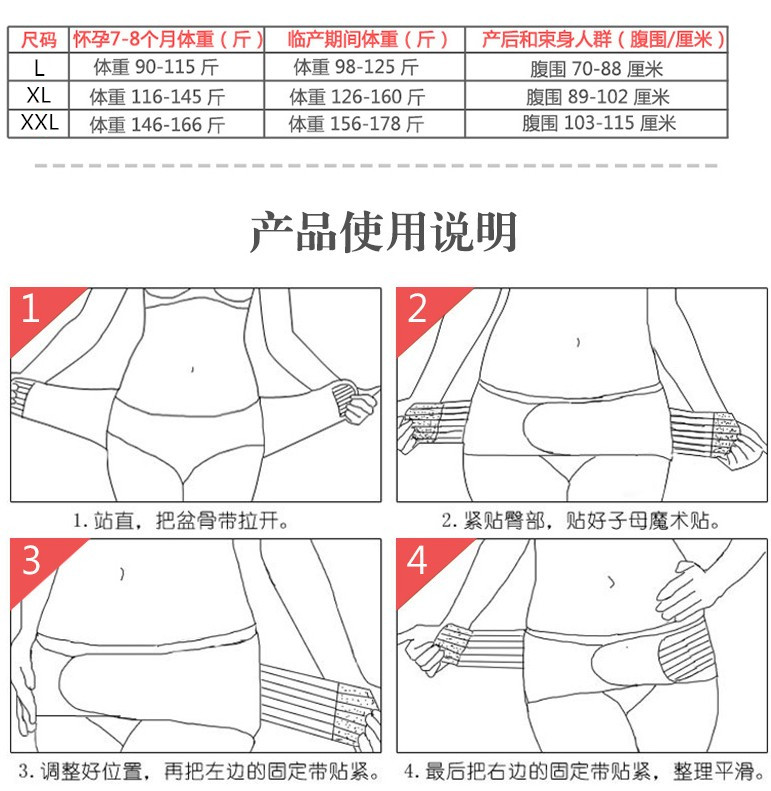 | 尺码 | 怀孕7-8个月体重（斤） | 临产期间体重（斤） | 产后和束身人群（腹围/厘米） |
|---|---|---|---|
| L | 体重 90-115 斤 | 体重 98-125 斤 | 腹围 70-88 厘米 |
| XL | 体重 116-145 斤 | 体重 126-160 斤 | 腹围 89-102 厘米 |
| XXL | 体重 146-166 斤 | 体重 156-178 斤 | 腹围 103-115 厘米 |

产品使用说明

1

1. 站直，把盆骨带拉开。

2

2. 紧贴臀部，贴好子母魔术贴。

3

3. 调整好位置，再把左边的固定带贴紧。

4

4. 最后把右边的固定带贴紧，整理平滑。