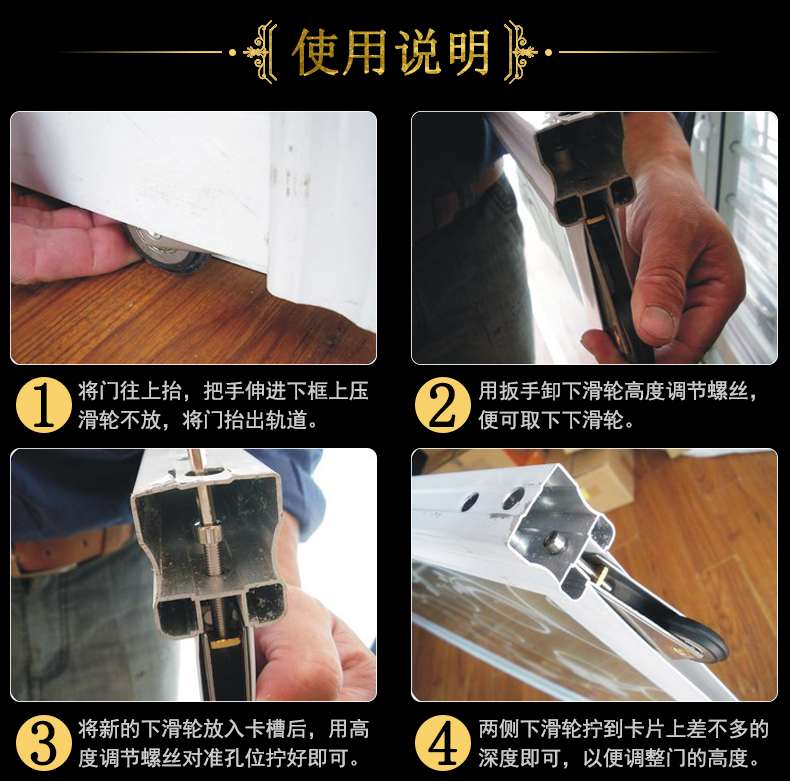 使用说明

1 将门往上抬，把手伸进下框上压滑轮不放，将门抬出轨道。

2 用扳手卸下滑轮高度调节螺丝，便可取下下滑轮。

3 将新的下滑轮放入卡槽后，用高度调节螺丝对准孔位拧好即可。

4 两侧下滑轮拧到卡片上差不多的深度即可，以便调整门的高度。