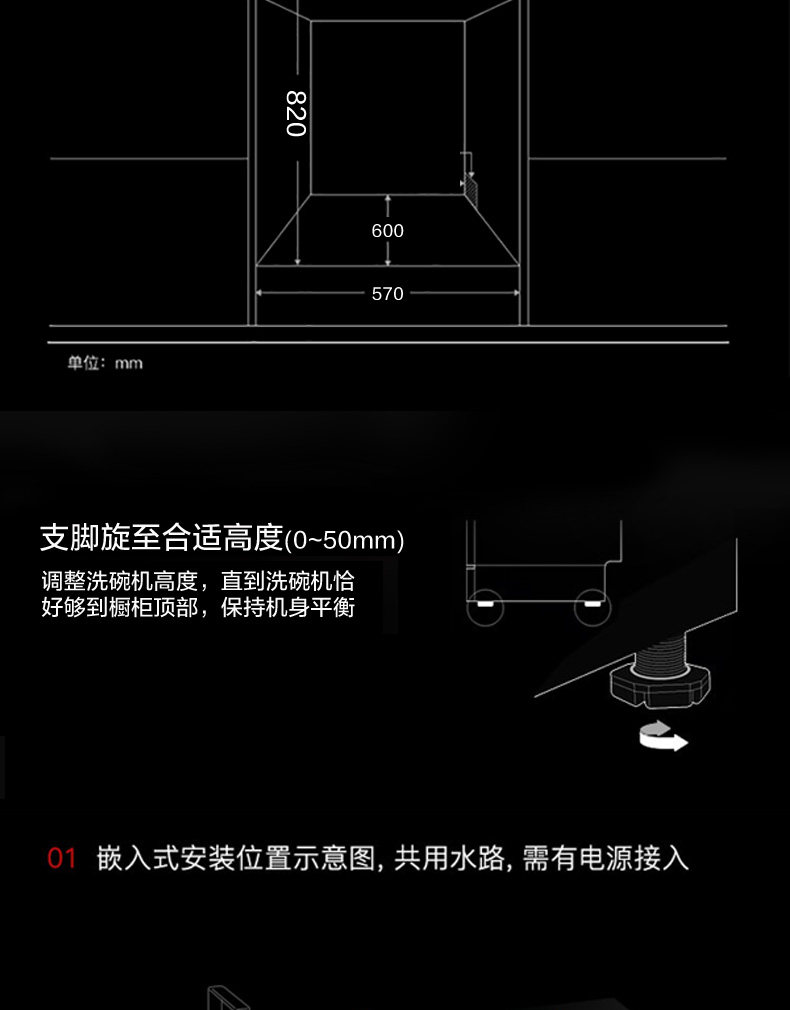 820

600

570

单位：mm

支脚旋至合适高度(0~50mm)

调整洗碗机高度，直到洗碗机恰好够到橱柜顶部，保持机身平衡

01 嵌入式安装位置示意图, 共用水路, 需有电源接入