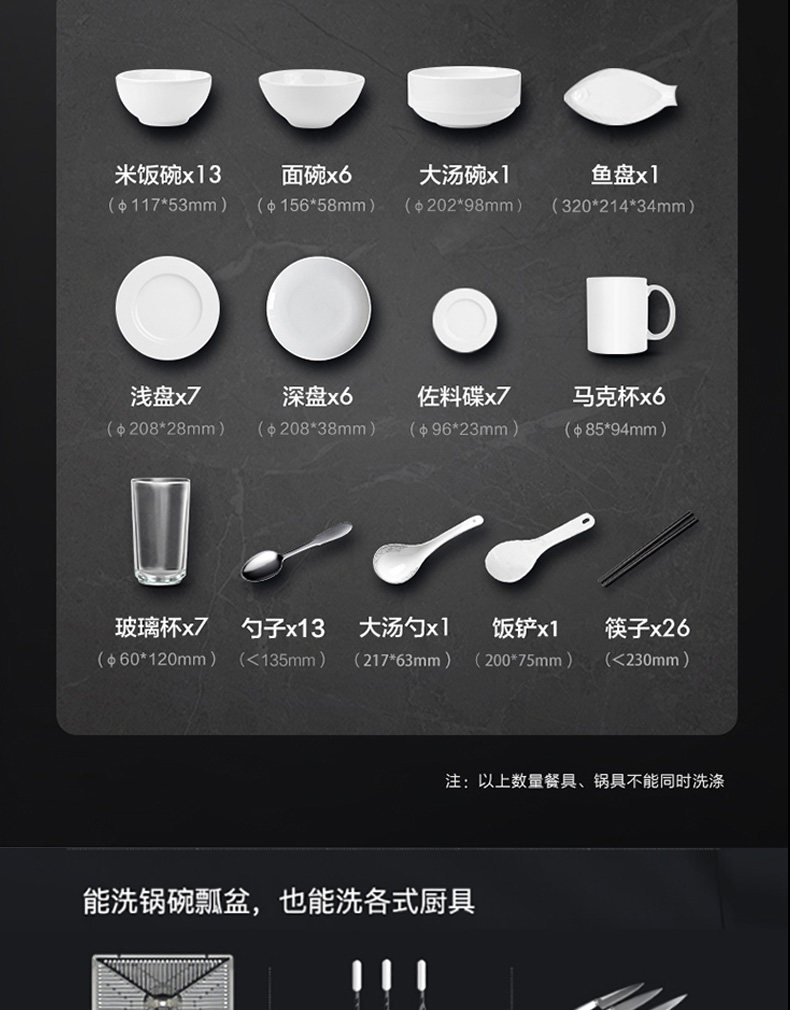 米饭碗x13
（ϕ117*53mm）

面碗x6
（ϕ156*58mm）

大汤碗x1
（ϕ202*98mm）

鱼盘x1
（320*214*34mm）

浅盘x7
（ϕ208*28mm）

深盘x6
（ϕ208*38mm）

佐料碟x7
（ϕ96*23mm）

马克杯x6
（ϕ85*94mm）

玻璃杯x7
（ϕ60*120mm）

勺子x13
（<135mm）

大汤勺x1
（217*63mm）

饭铲x1
（200*75mm）

筷子x26
（<230mm）

注：以上数量餐具、锅具不能同时洗涤

能洗锅碗瓢盆，也能洗各式厨具