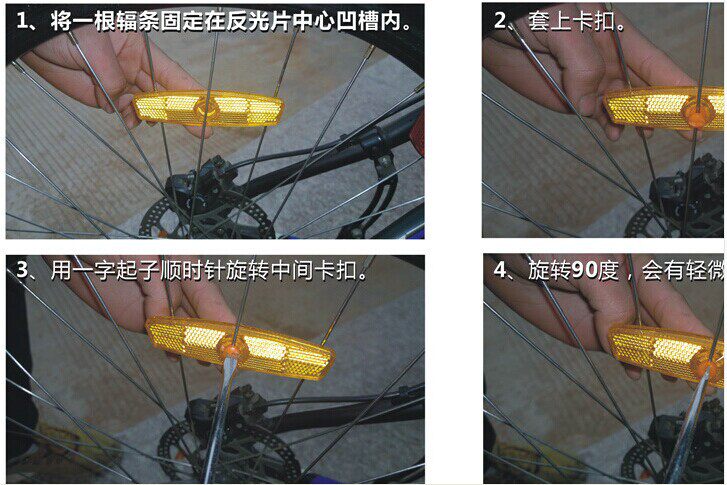 1、将一根辐条固定在反光片中心凹槽内。

2、套上卡扣。

3、用一字起子顺时针旋转中间卡扣。

4、旋转90度，会有轻微