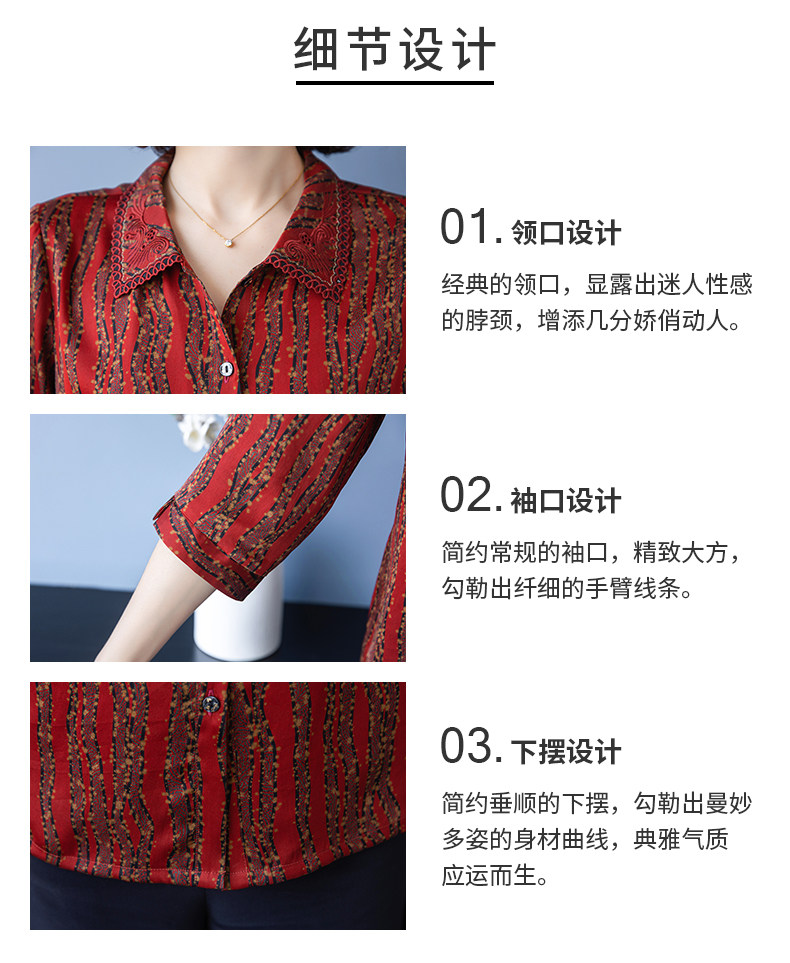 细节设计

01. 领口设计

经典的领口，显露出迷人性感的脖颈，增添几分娇俏动人。

02. 袖口设计

简约常规的袖口，精致大方，勾勒出纤细的手臂线条。

03. 下摆设计

简约垂顺的下摆，勾勒出曼妙多姿的身材曲线，典雅气质应运而生。