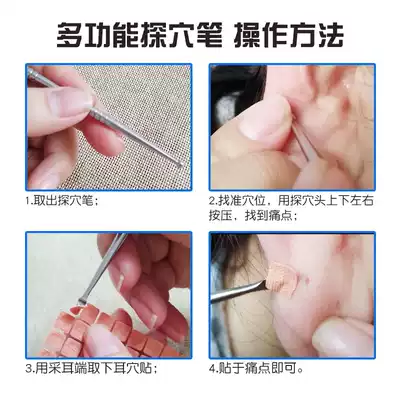 多功能探穴笔 操作方法

1.取出探穴笔；

2.找准穴位，用探穴头上下左右按压，找到痛点；

3.用采耳端取下耳穴贴；

4.贴于痛点即可。