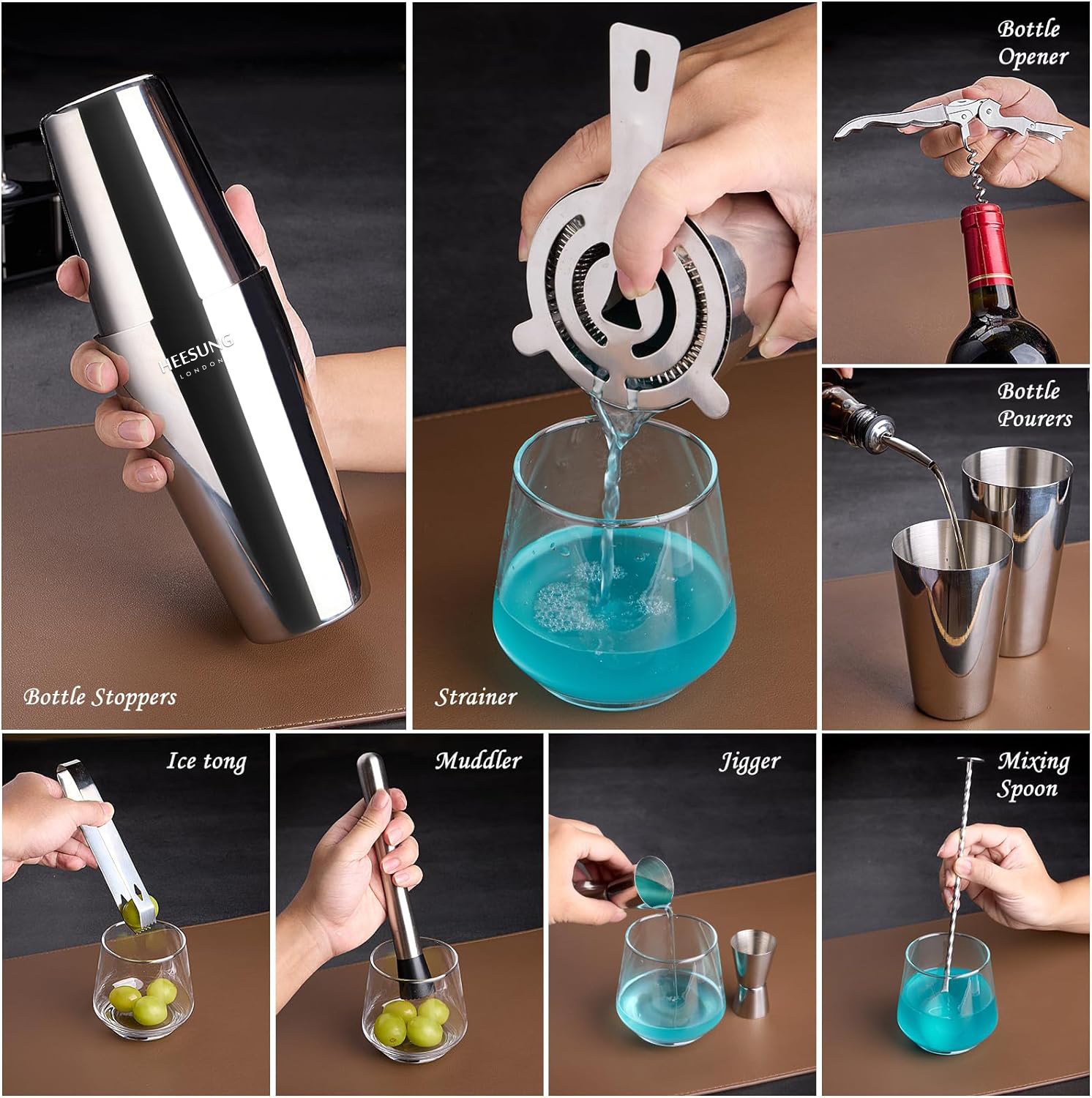 HEESUNG
LONDON

Bottle Stoppers

Strainer

Bottle Opener

Bottle Pourers

Ice tong

Muddler

Jigger

Mixing Spoon