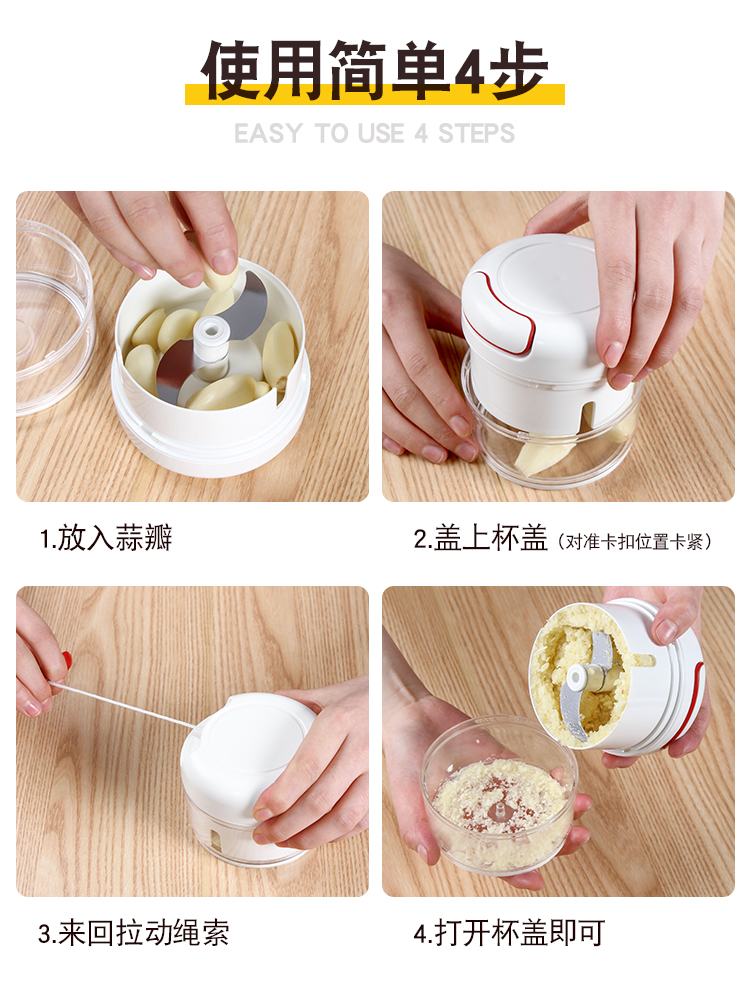 使用简单4步

EASY TO USE 4 STEPS

1.放入蒜瓣

2.盖上杯盖（对准卡扣位置卡紧）

3.来回拉动绳索

4.打开杯盖即可