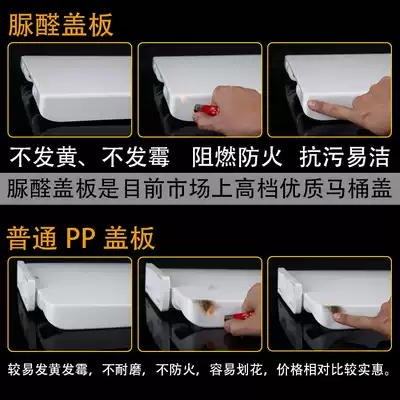 脲醛盖板

不发黄、不发霉　阻燃防火　抗污易洁

脲醛盖板是目前市场上高档优质马桶盖

普通 PP 盖板

较易发黄发霉，不耐磨，不防火，容易划花，价格相对比较实惠。