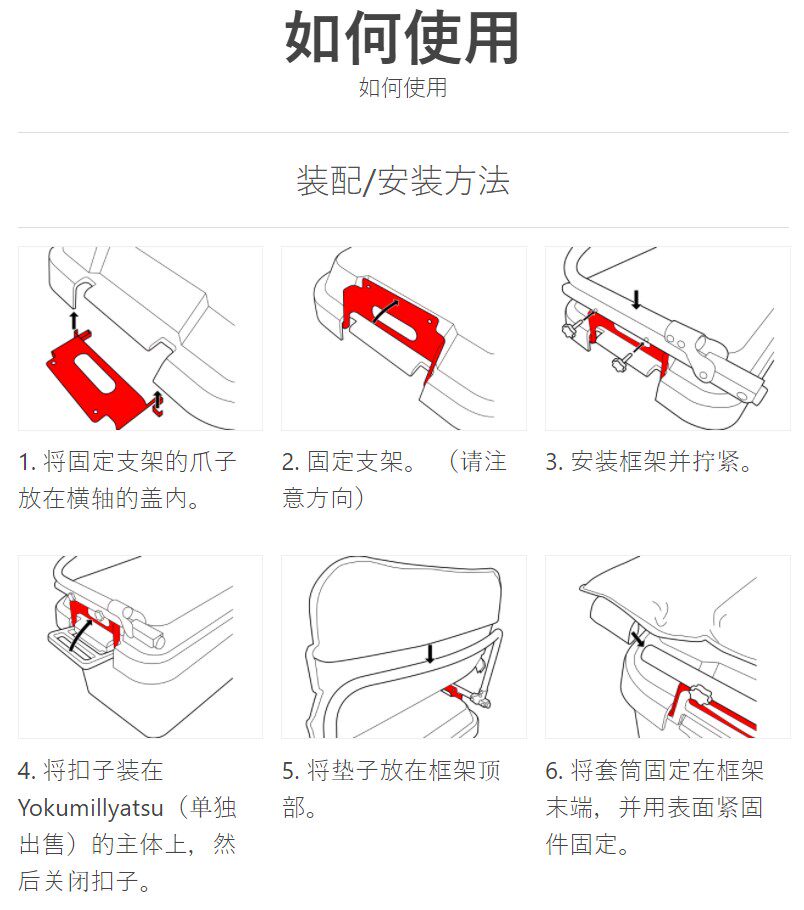 如何使用

如何使用

装配/安装方法

1. 将固定支架的爪子放在横轴的盖内。

2. 固定支架。（请注意方向）

3. 安装框架并拧紧。

4. 将扣子装在Yokumillyatsu（单独出售）的主体上，然后关闭扣子。

5. 将垫子放在框架顶部。

6. 将套筒固定在框架末端，并用表面紧固件固定。