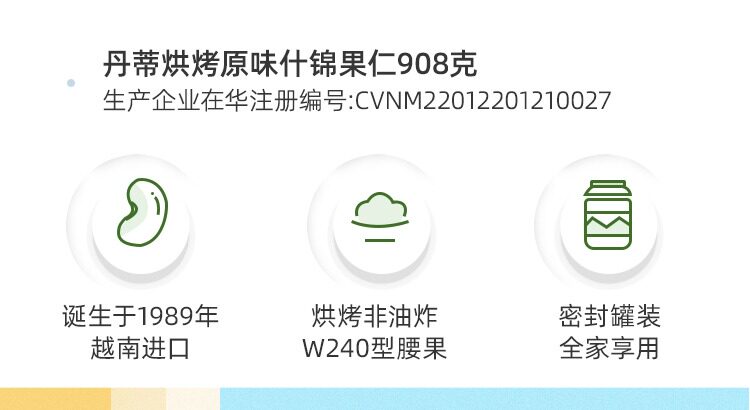 丹蒂烘烤原味什锦果仁908克
生产企业在华注册编号:CVNM22012201210027

诞生于1989年
越南进口

烘烤非油炸
W240型腰果

密封罐装
全家享用