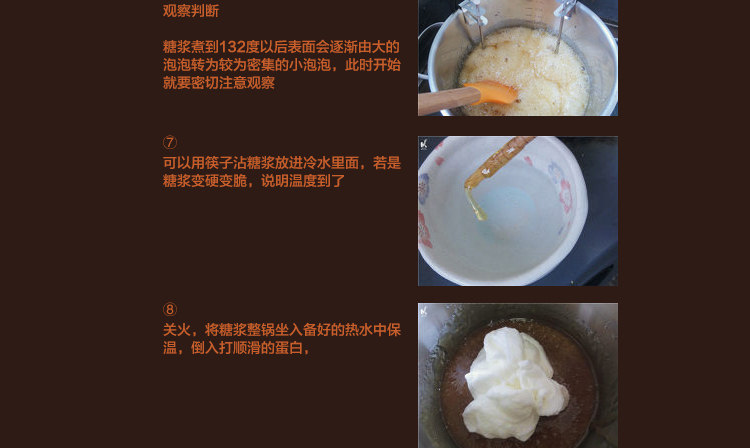 观察判断

糖浆煮到132度以后表面会逐渐由大的泡泡转为较为密集的小泡泡，此时开始就要密切注意观察

⑦
可以用筷子沾糖浆放进冷水里面，若是糖浆变硬变脆，说明温度到了

⑧
关火，将糖浆整锅坐入备好的热水中保温，倒入打顺滑的蛋白，