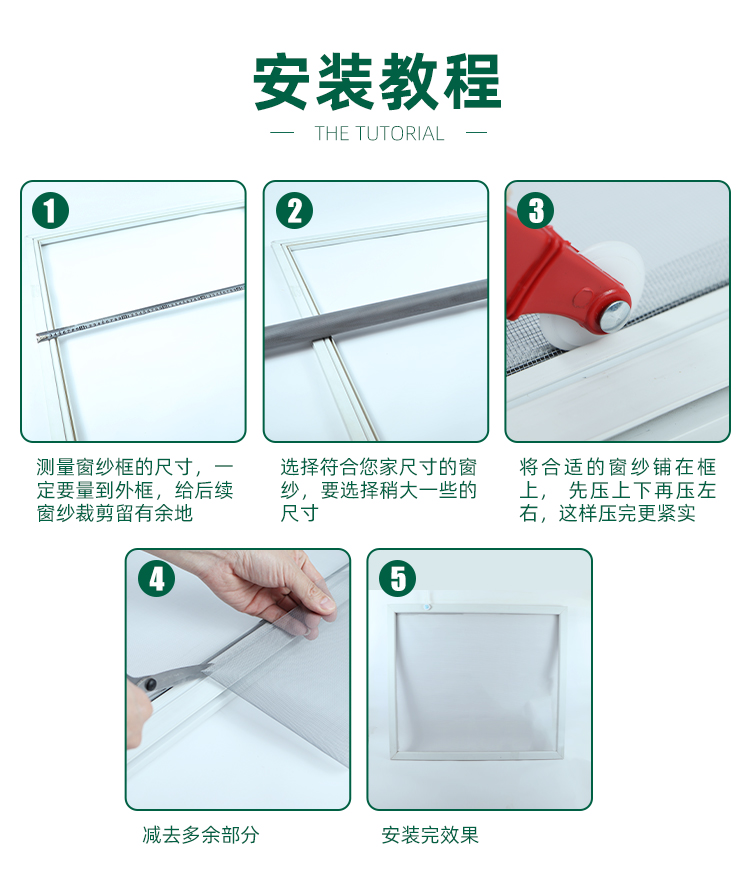 安装教程

— THE TUTORIAL —

1

测量窗纱框的尺寸，一定要量到外框，给后续窗纱裁剪留有余地

2

选择符合您家尺寸的窗纱，要选择稍大一些的尺寸

3

将合适的窗纱铺在框上， 先压上下再压左右，这样压完更紧实

4

减去多余部分

5

安装完效果