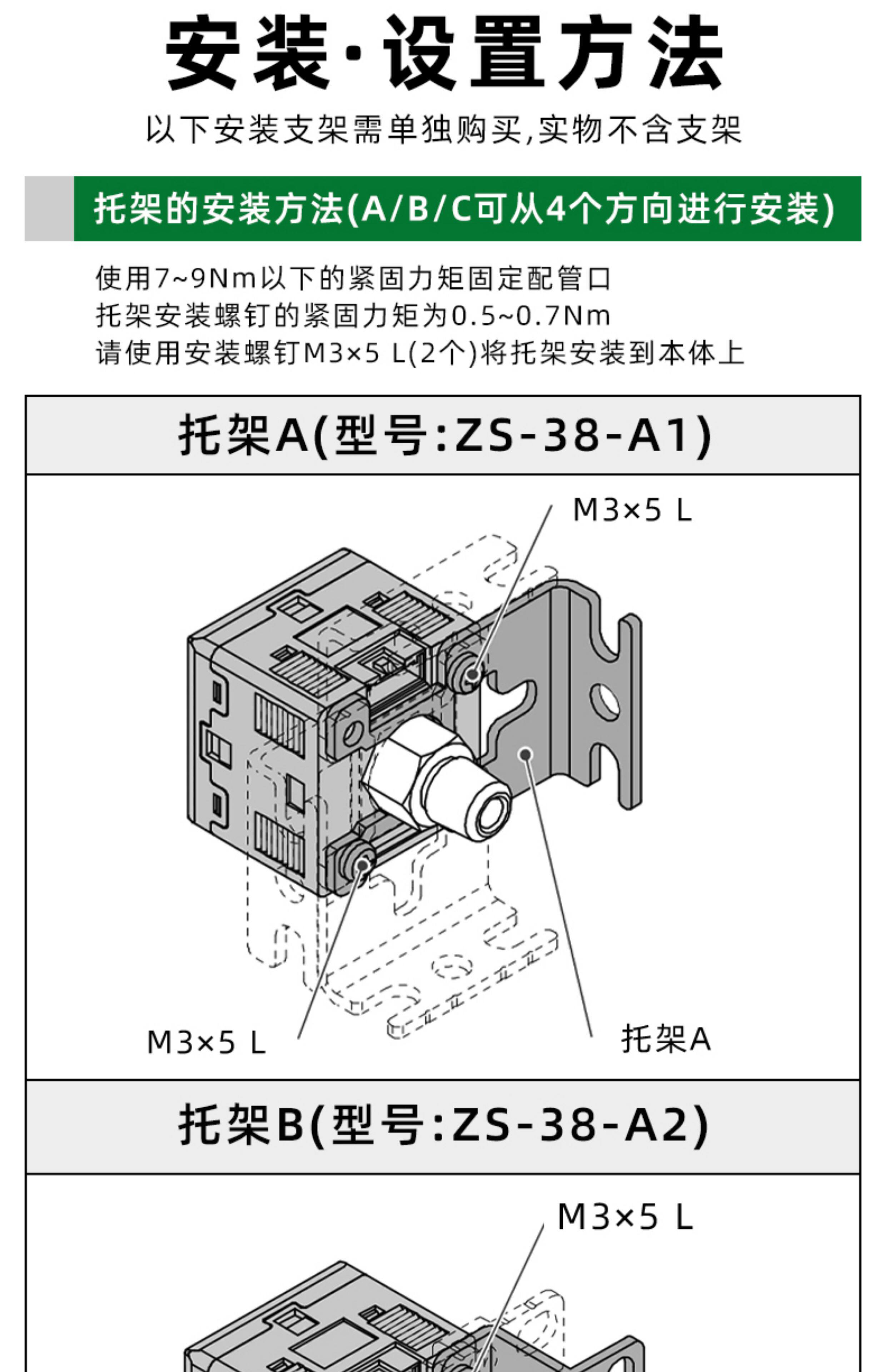 安装·设置方法

以下安装支架需单独购买,实物不含支架

托架的安装方法(A/B/C可从4个方向进行安装)

使用7~9Nm以下的紧固力矩固定配管口
托架安装螺钉的紧固力矩为0.5~0.7Nm
请使用安装螺钉M3×5 L(2个)将托架安装到本体上

托架A(型号:ZS-38-A1)

M3×5 L

M3×5 L

托架A

托架B(型号:ZS-38-A2)

M3×5 L