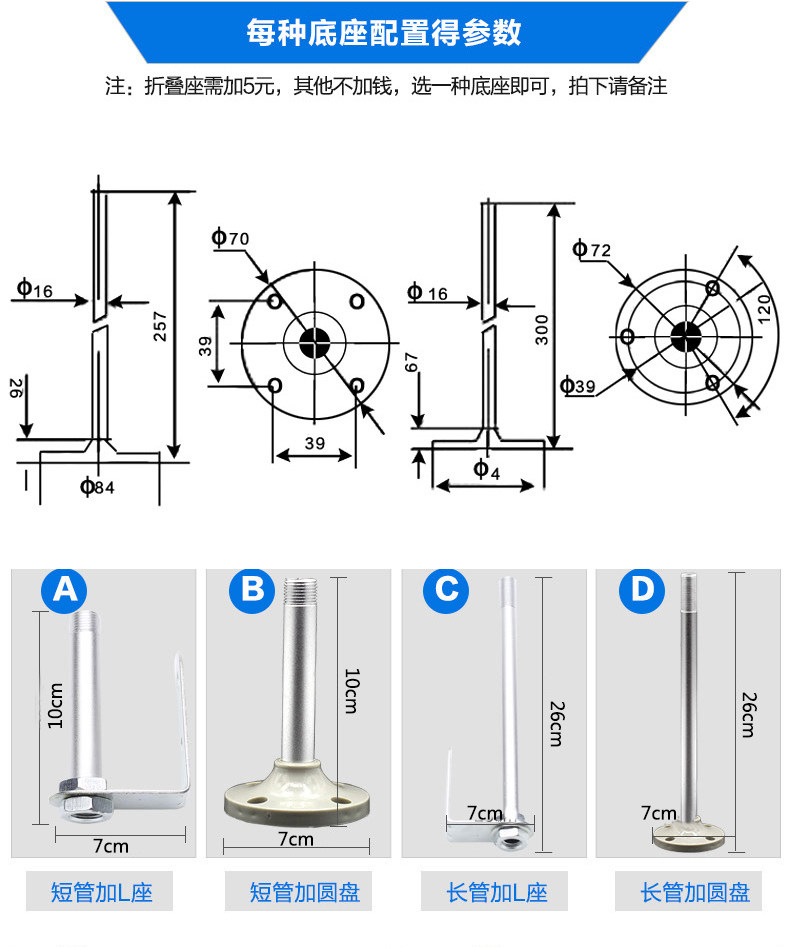 每种底座配置得参数

注：折叠座需加5元，其他不加钱，选一种底座即可，拍下请备注

ϕ16

257

26

ϕ84

ϕ70

39

39

ϕ16

300

67

ϕ4

ϕ72

120

ϕ39

A

10cm

7cm

B

10cm

7cm

C

26cm

7cm

D

26cm

7cm

短管加L座

短管加圆盘

长管加L座

长管加圆盘