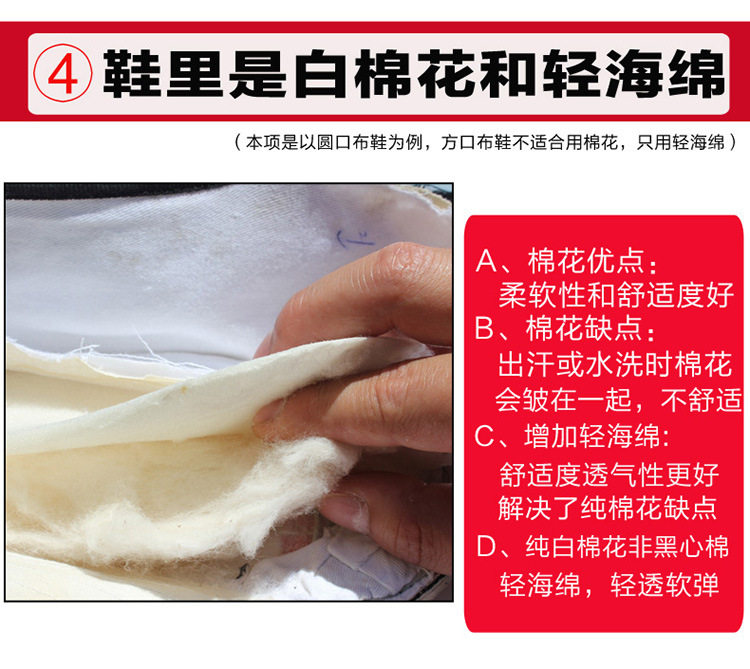 ④ 鞋里是白棉花和轻海绵

（本项是以圆口布鞋为例，方口布鞋不适合用棉花，只用轻海绵）

A、棉花优点：
柔软性和舒适度好
B、棉花缺点：
出汗或水洗时棉花会皱在一起，不舒适
C、增加轻海绵：
舒适度透气性更好
解决了纯棉花缺点
D、纯白棉花非黑心棉
轻海绵，轻透软弹