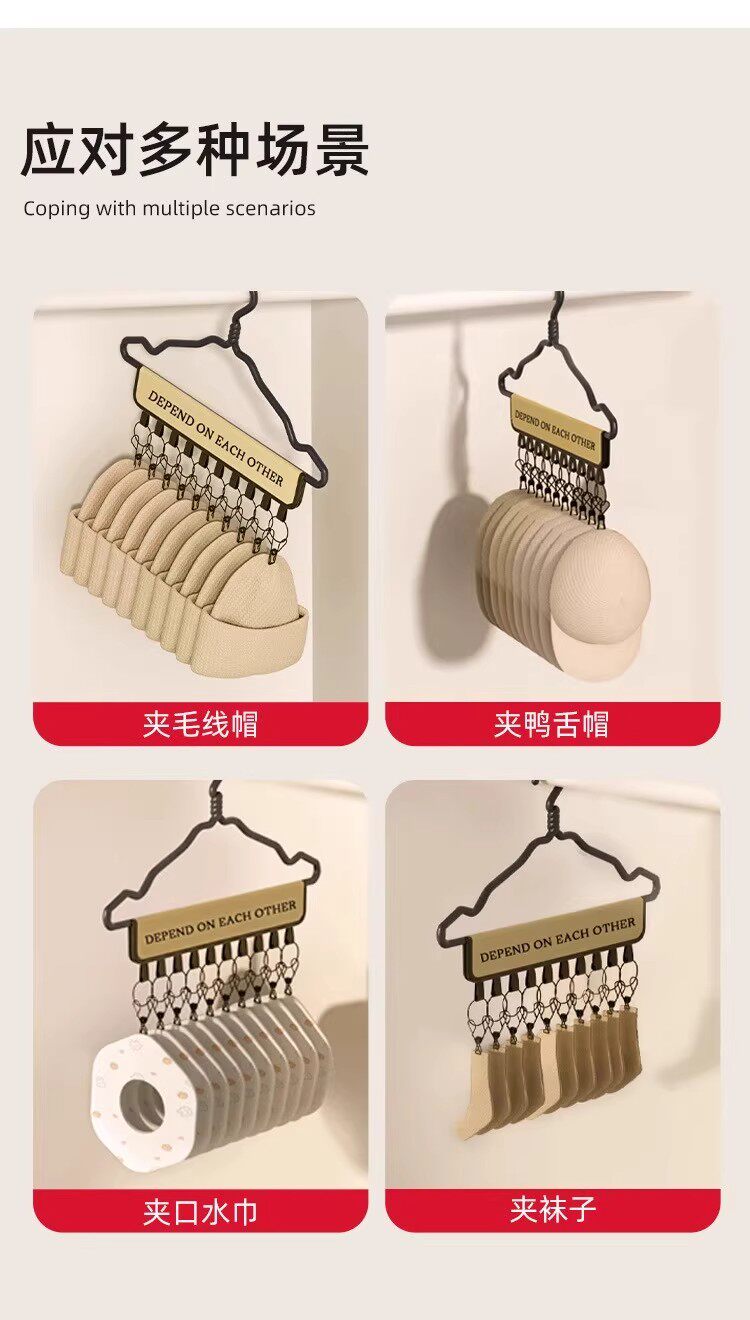 应对多种场景

Coping with multiple scenarios

DEPEND ON EACH OTHER

夹毛线帽

DEPEND ON EACH OTHER

夹鸭舌帽

DEPEND ON EACH OTHER

夹口水巾

DEPEND ON EACH OTHER

夹袜子