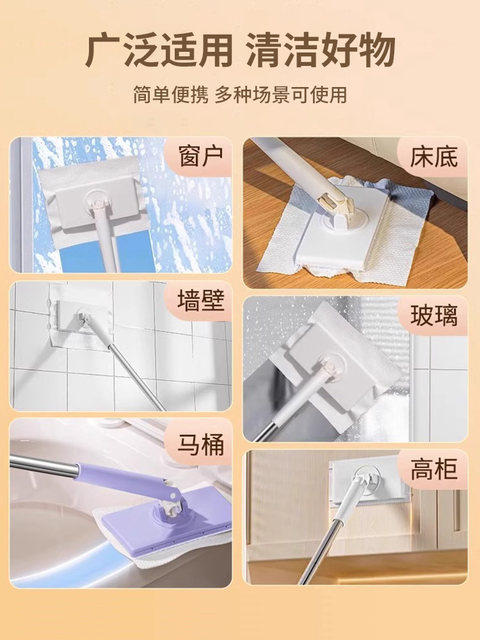 广泛适用 清洁好物

简单便携 多种场景可使用

窗户

床底

墙壁

玻璃

马桶

高柜